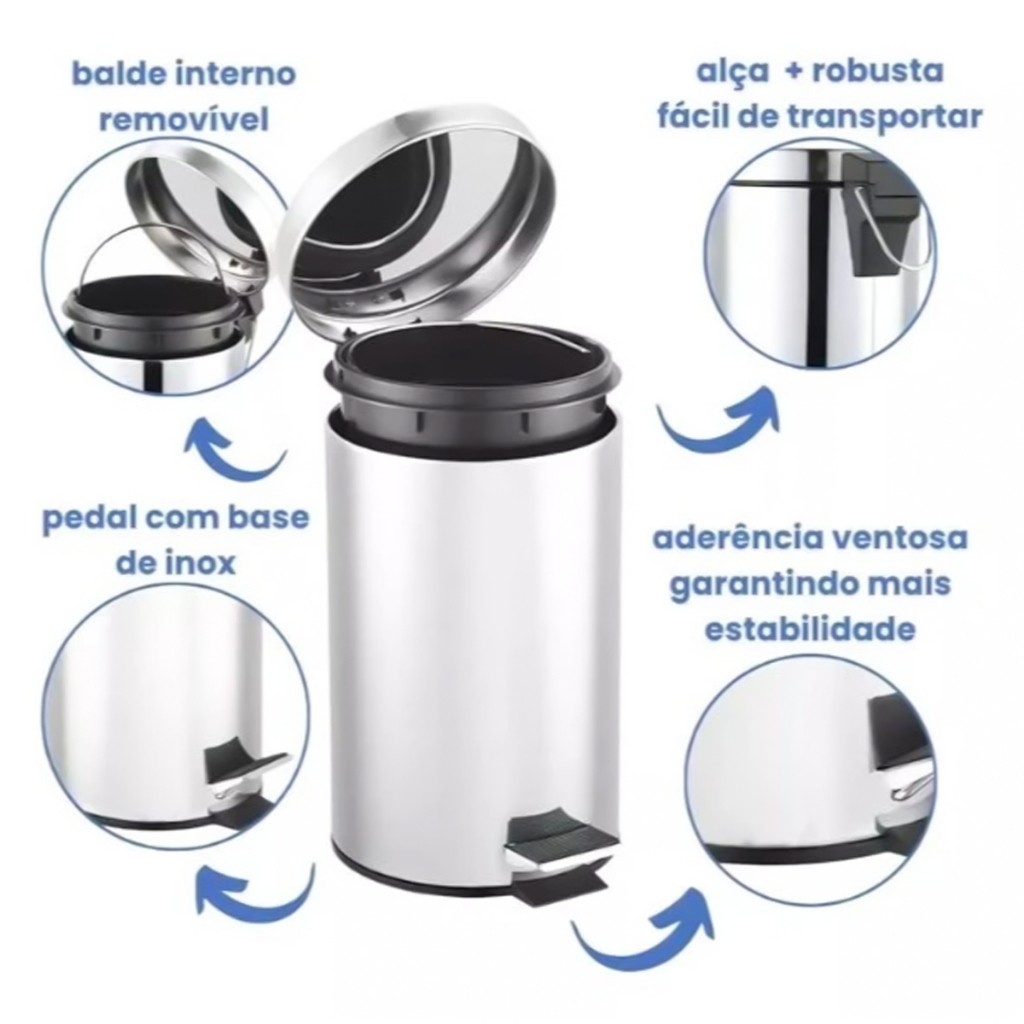 balde interno removível

alça + robusta fácil de transportar

pedal com base de inox

aderência ventosa garantindo mais estabilidade