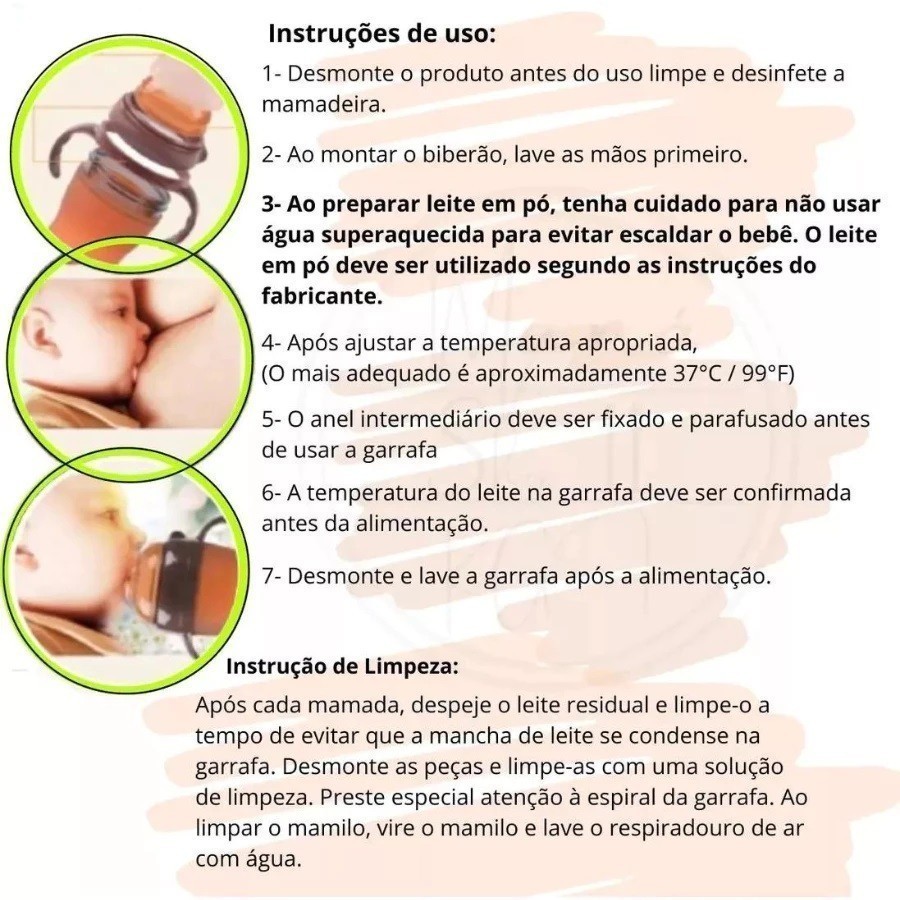 Instruções de uso:

1- Desmonte o produto antes do uso limpe e desinfete a mamadeira.

2- Ao montar o biberão, lave as mãos primeiro.

3- Ao preparar leite em pó, tenha cuidado para não usar água superaquecida para evitar escaldar o bebê. O leite em pó deve ser utilizado segundo as instruções do fabricante.

4- Após ajustar a temperatura apropriada,
(O mais adequado é aproximadamente 37°C / 99°F)

5- O anel intermediário deve ser fixado e parafusado antes de usar a garrafa

6- A temperatura do leite na garrafa deve ser confirmada antes da alimentação.

7- Desmonte e lave a garrafa após a alimentação.

Instrução de Limpeza:

Após cada mamada, despeje o leite residual e limpe-o a tempo de evitar que a mancha de leite se condense na garrafa. Desmonte as peças e limpe-as com uma solução de limpeza. Preste especial atenção à espiral da garrafa. Ao limpar o mamilo, vire o mamilo e lave o respiradouro de ar com água.