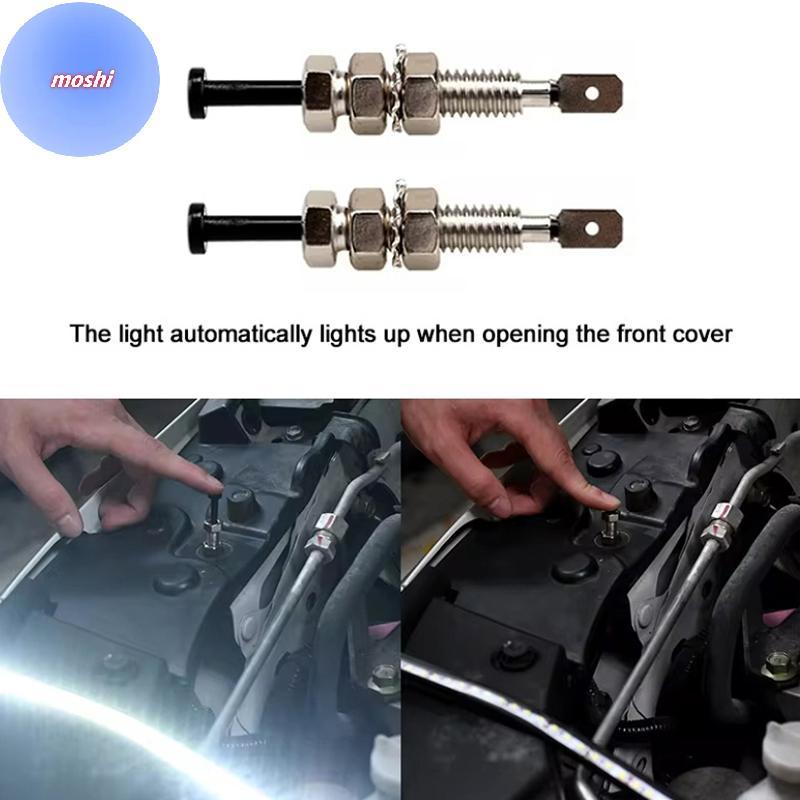 moshi

The light automatically lights up when opening the front cover