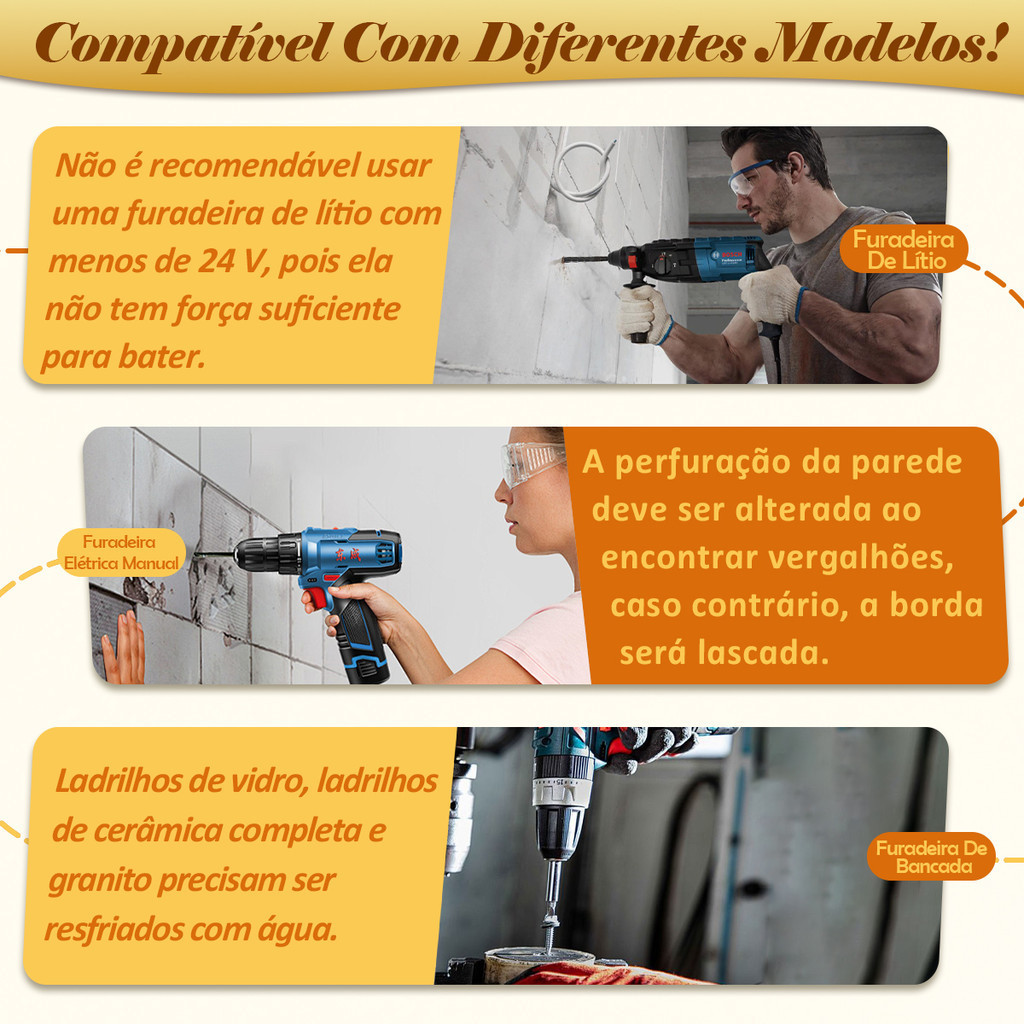 Compatível Com Diferentes Modelos!

Não é recomendável usar uma furadeira de lítio com menos de 24 V, pois ela não tem força suficiente para bater.

Furadeira De Lítio

Furadeira Elétrica Manual

A perfuração da parede deve ser alterada ao encontrar vergalhões, caso contrário, a borda será lascada.

Ladrilhos de vidro, ladrilhos de cerâmica completa e granito precisam ser resfriados com água.

Furadeira De Bancada