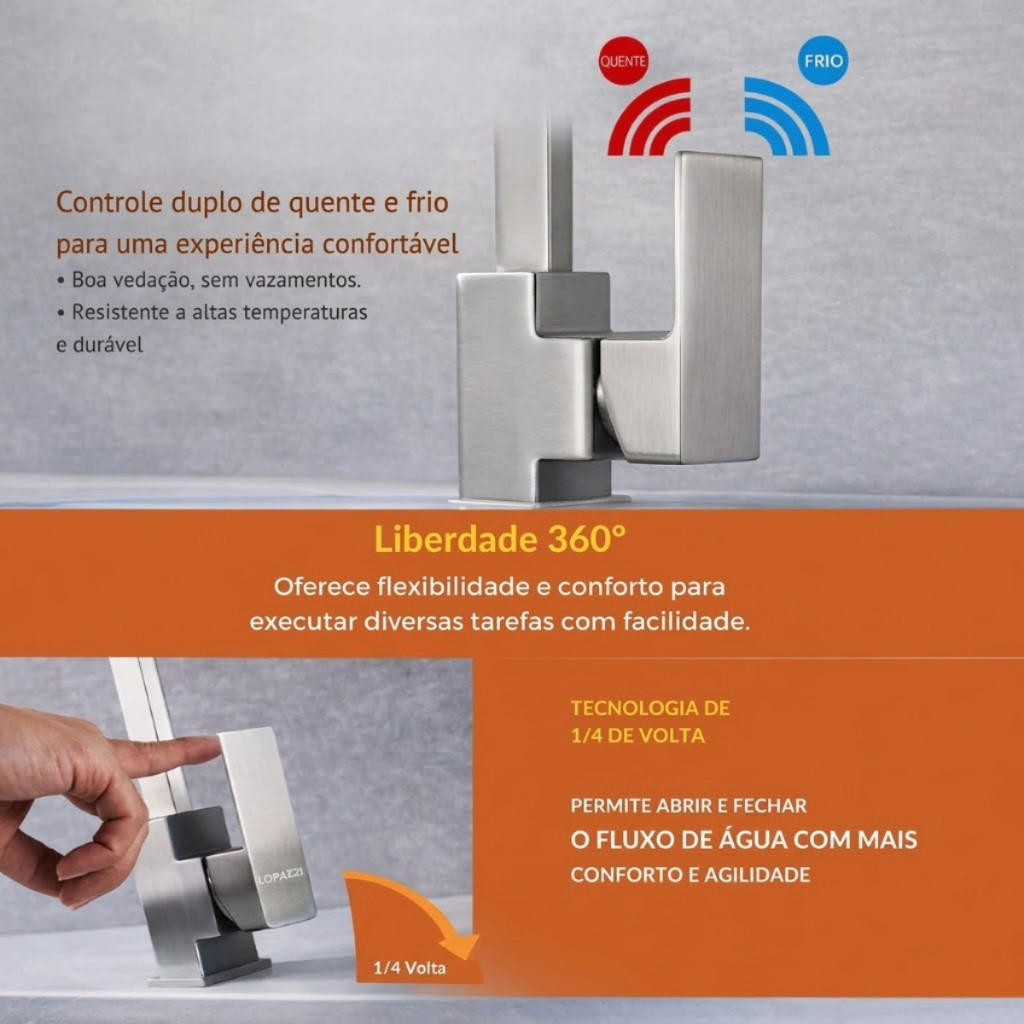 QUENTE

FRIO

Controle duplo de quente e frio para uma experiência confortável
• Boa vedação, sem vazamentos.
• Resistente a altas temperaturas e durável

Liberdade 360°
Oferece flexibilidade e conforto para executar diversas tarefas com facilidade.

LOPAZZI

1/4 Volta

TECNOLOGIA DE
1/4 DE VOLTA

PERMITE ABRIR E FECHAR
O FLUXO DE ÁGUA COM MAIS
CONFORTO E AGILIDADE