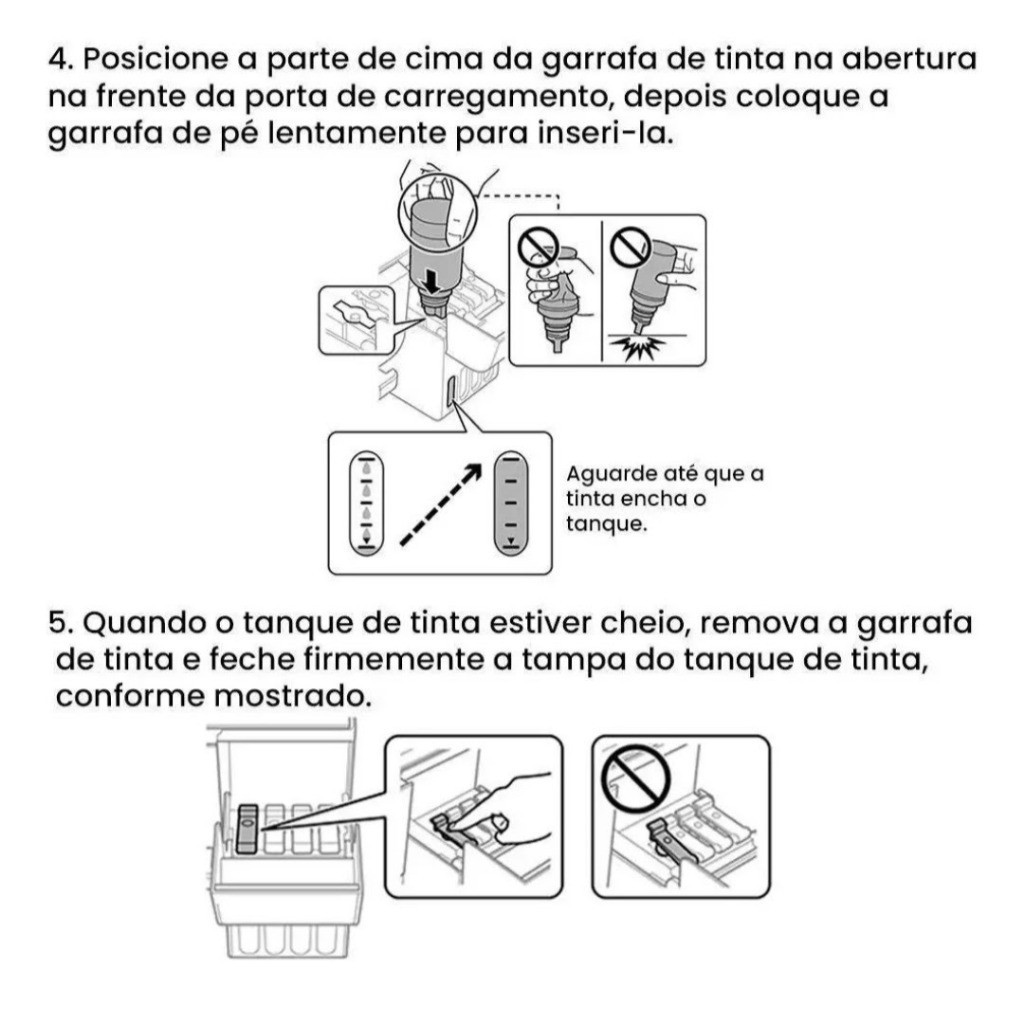 4. Posicione a parte de cima da garrafa de tinta na abertura na frente da porta de carregamento, depois coloque a garrafa de pé lentamente para inseri-la.

Aguarde até que a tinta encha o tanque.

5. Quando o tanque de tinta estiver cheio, remova a garrafa de tinta e feche firmemente a tampa do tanque de tinta, conforme mostrado.