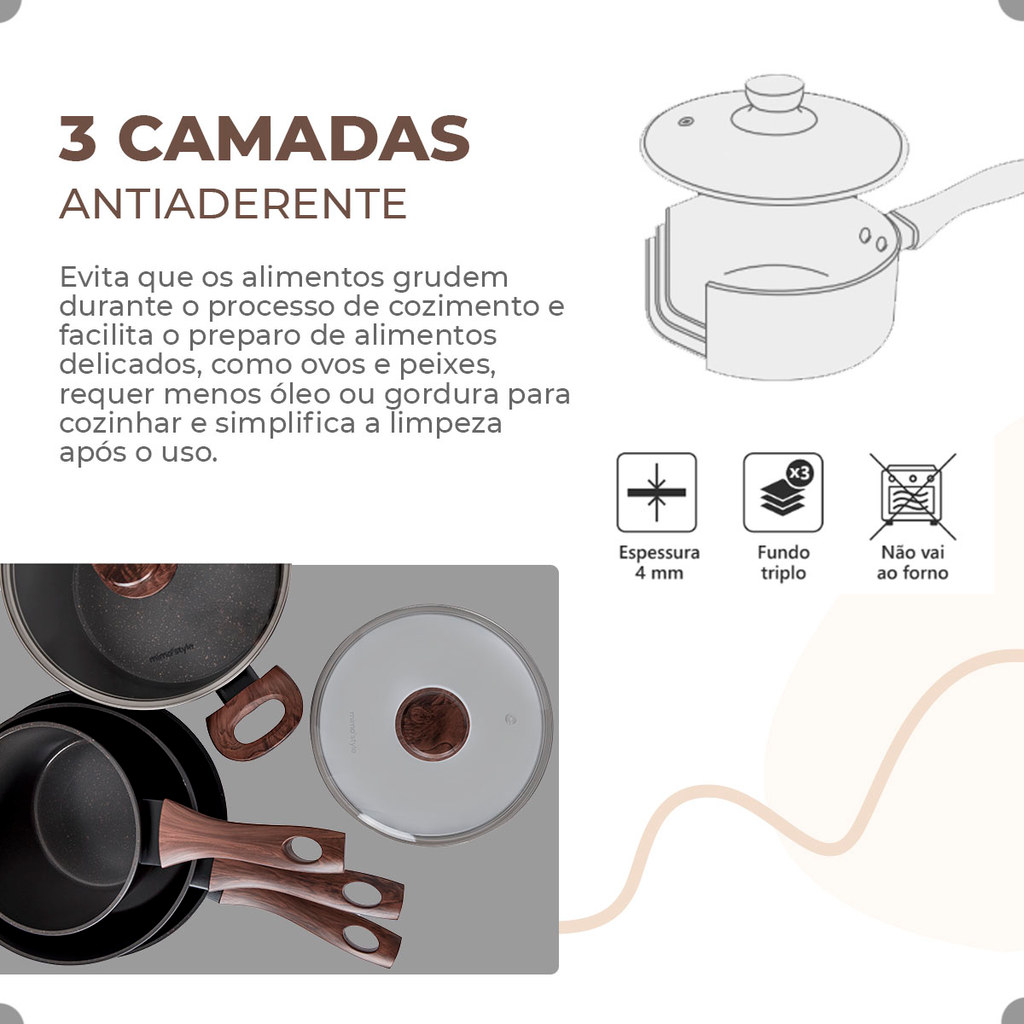 3 CAMADAS
ANTIADERENTE

Evita que os alimentos grudem durante o processo de cozimento e facilita o preparo de alimentos delicados, como ovos e peixes, requer menos óleo ou gordura para cozinhar e simplifica a limpeza após o uso.

x3

Espessura 4 mm

Fundo triplo

Não vai ao forno

mimo Style