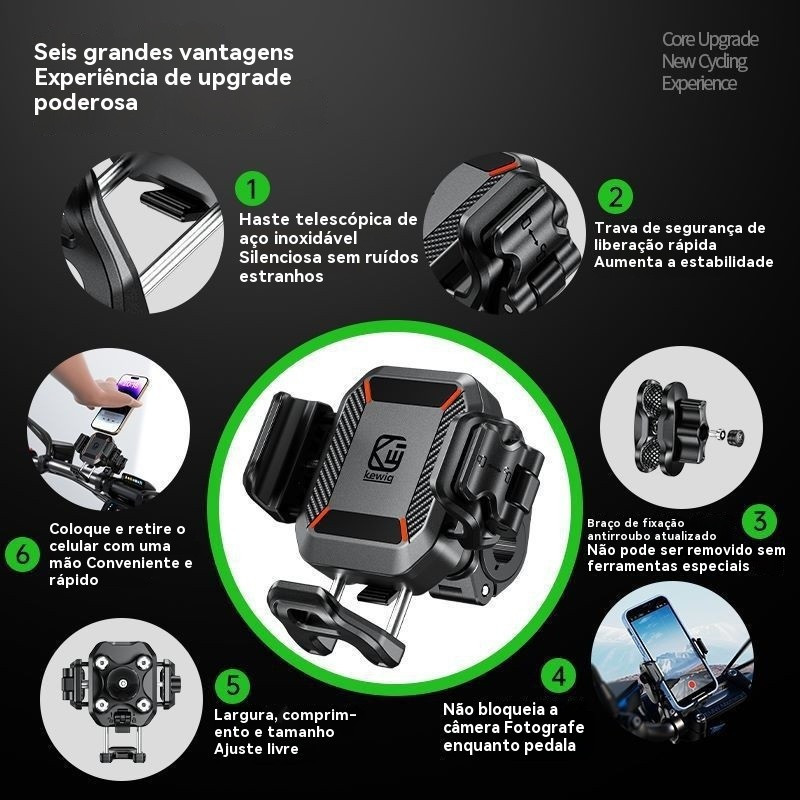 Seis grandes vantagens
Experiência de upgrade poderosa

Core Upgrade
New Cycling
Experience

1
Haste telescópica de aço inoxidável
Silenciosa sem ruídos estranhos

2
Trava de segurança de liberação rápida
Aumenta a estabilidade

kewiq

6
Coloque e retire o celular com uma mão Conveniente e rápido

3
Braço de fixação antirroubo atualizado
Não pode ser removido sem ferramentas especiais

5
Largura, comprimento e tamanho
Ajuste livre

4
Não bloqueia a câmera Fotografe enquanto pedala