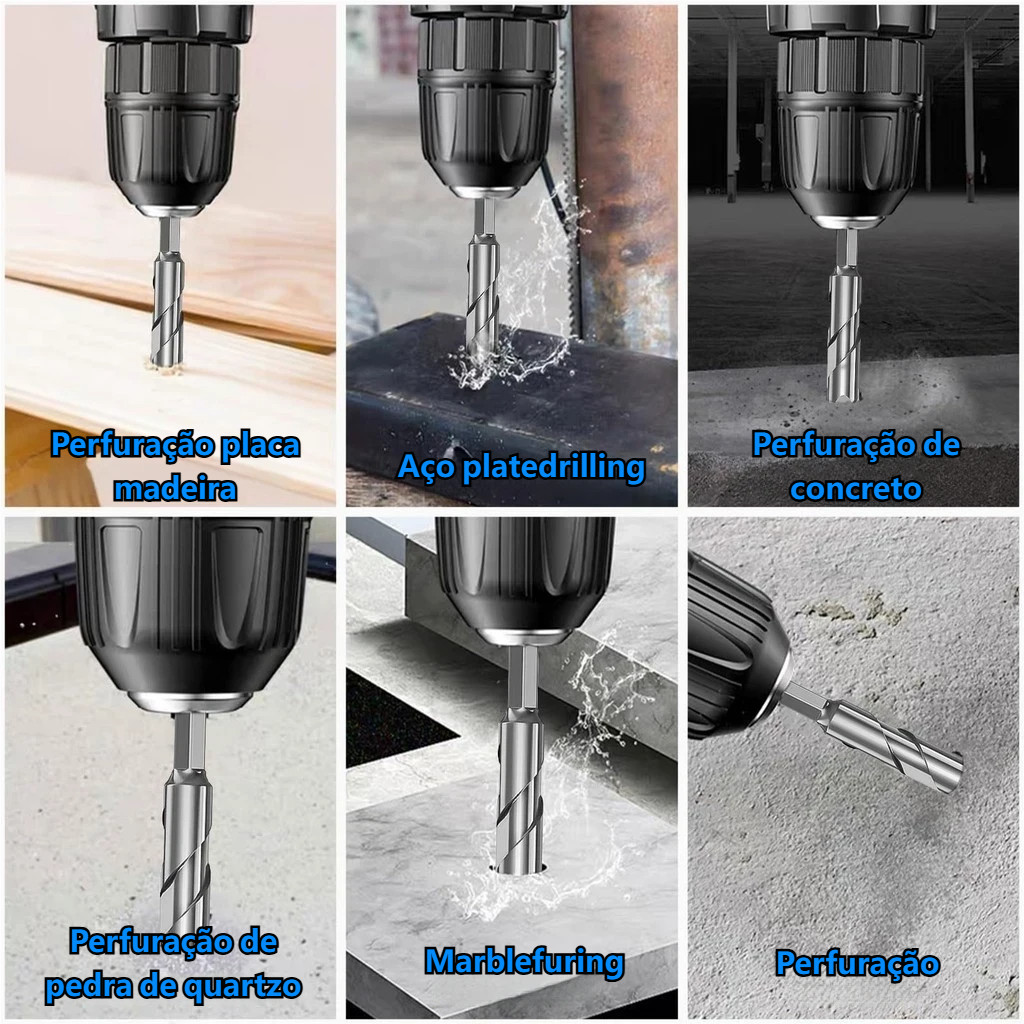 Perfuração placa madeira

Aço platedrilling

Perfuração de concreto

Perfuração de pedra de quartzo

Marblefuring

Perfuração