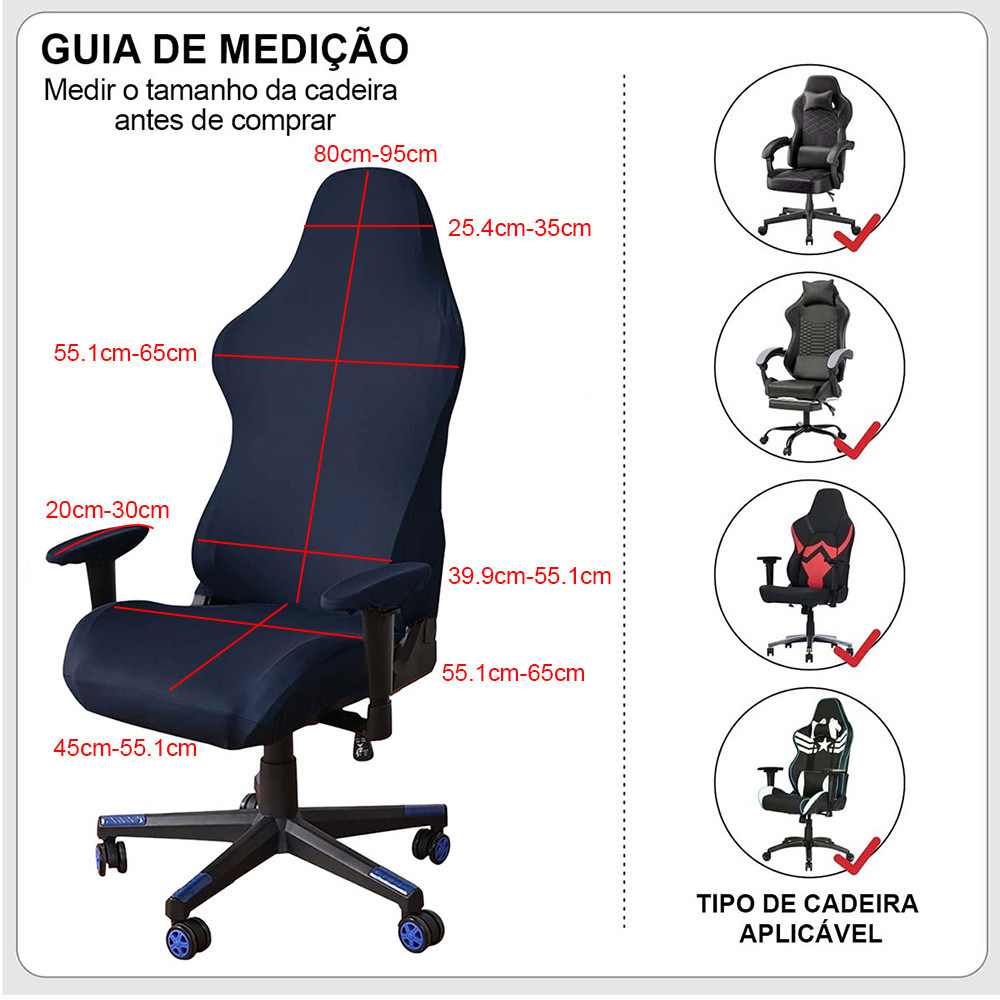 GUIA DE MEDIÇÃO
Medir o tamanho da cadeira antes de comprar

80cm-95cm
25.4cm-35cm
55.1cm-65cm
20cm-30cm
39.9cm-55.1cm
55.1cm-65cm
45cm-55.1cm

TIPO DE CADEIRA APLICÁVEL