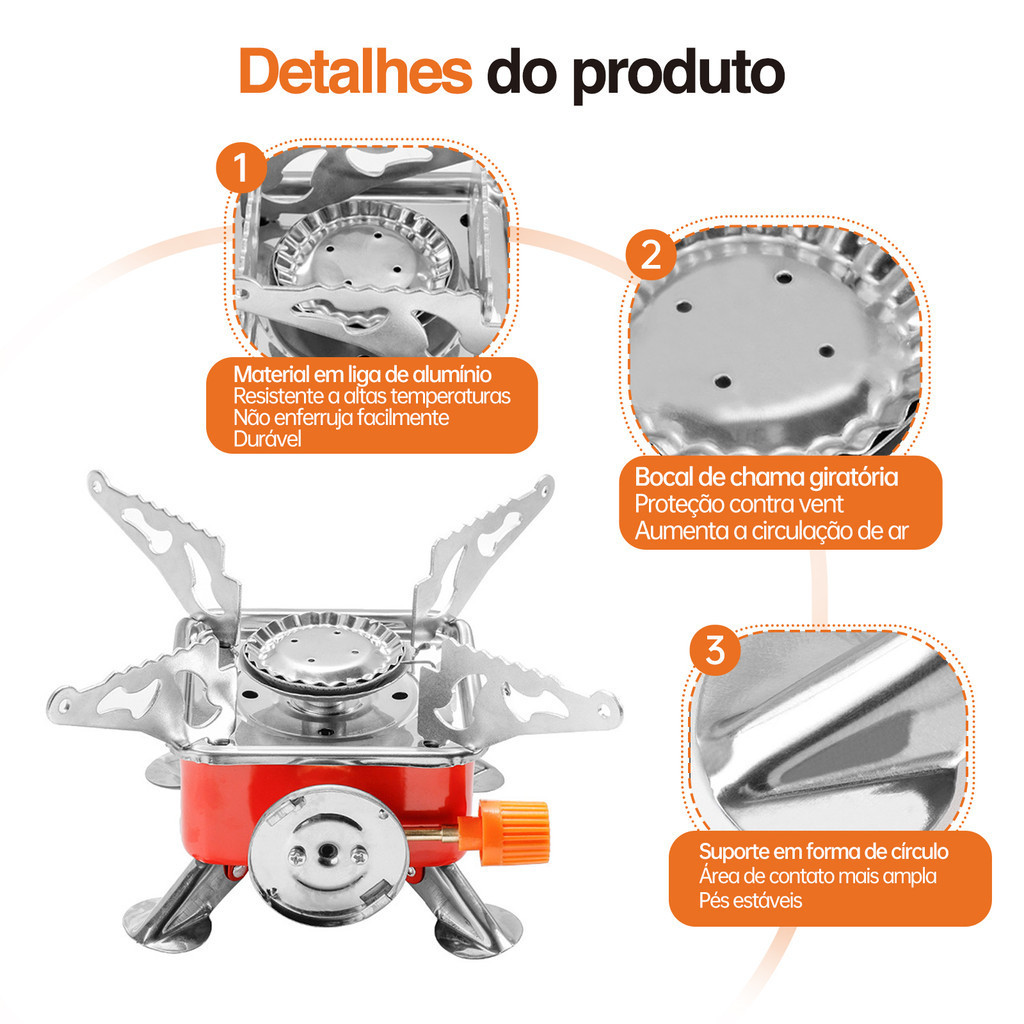 Detalhes do produto

1

Material em liga de alumínio
Resistente a altas temperaturas
Não enferruja facilmente
Durável

2

Bocal de chama giratória
Proteção contra vent
Aumenta a circulação de ar

3

Suporte em forma de círculo
Área de contato mais ampla
Pés estáveis