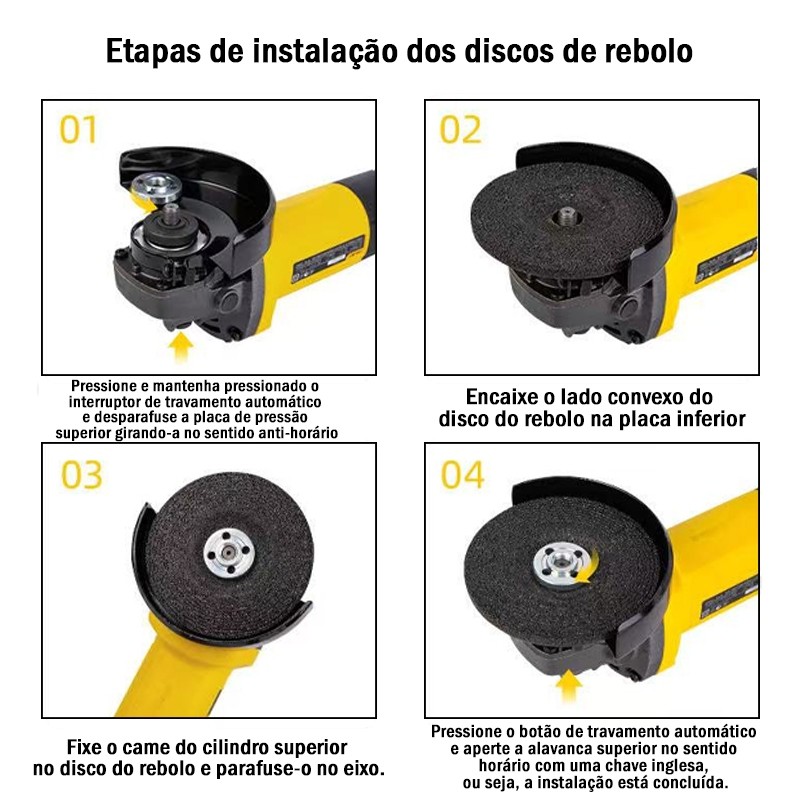 Etapas de instalação dos discos de rebolo

01

Pressione e mantenha pressionado o interruptor de travamento automático e desparafuse a placa de pressão superior girando-a no sentido anti-horário

02

Encaixe o lado convexo do disco do rebolo na placa inferior

03

Fixe o came do cilindro superior no disco do rebolo e parafuse-o no eixo.

04

Pressione o botão de travamento automático e aperte a alavanca superior no sentido horário com uma chave inglesa, ou seja, a instalação está concluída.