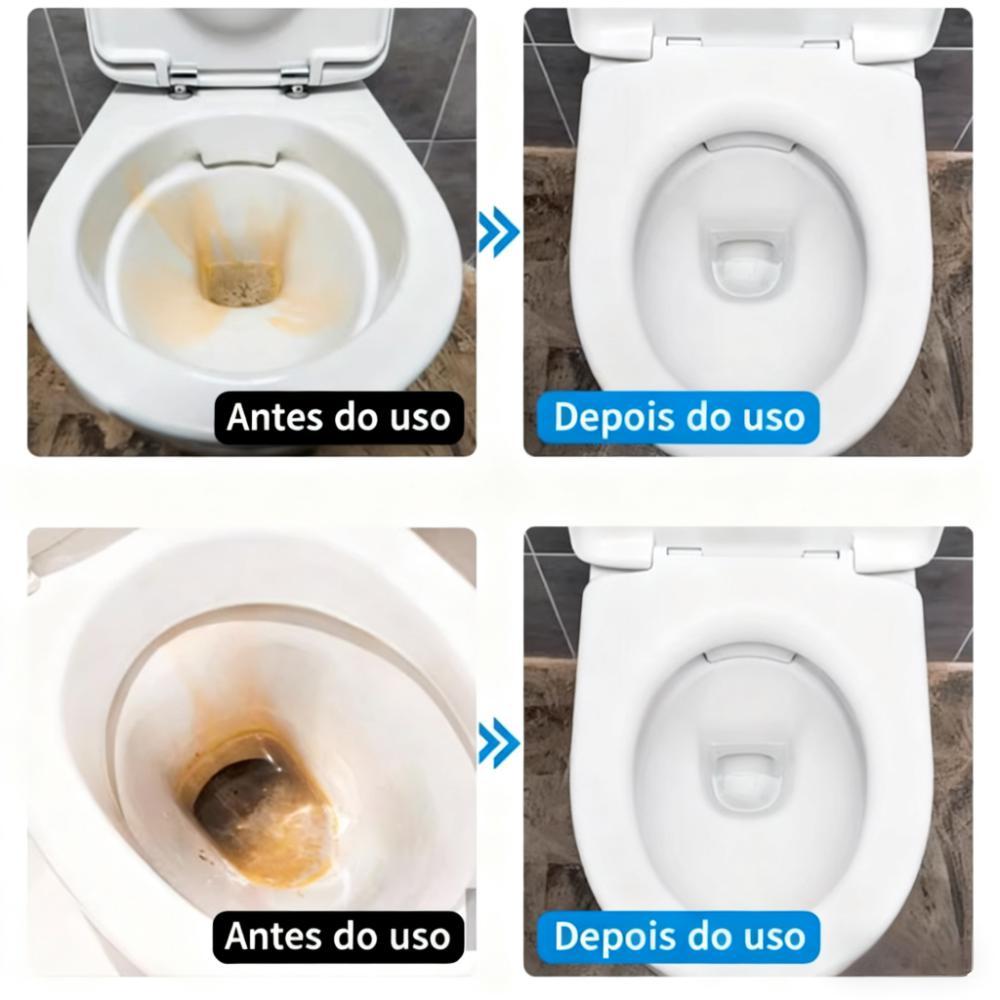 Antes do uso

Depois do uso

Antes do uso

Depois do uso