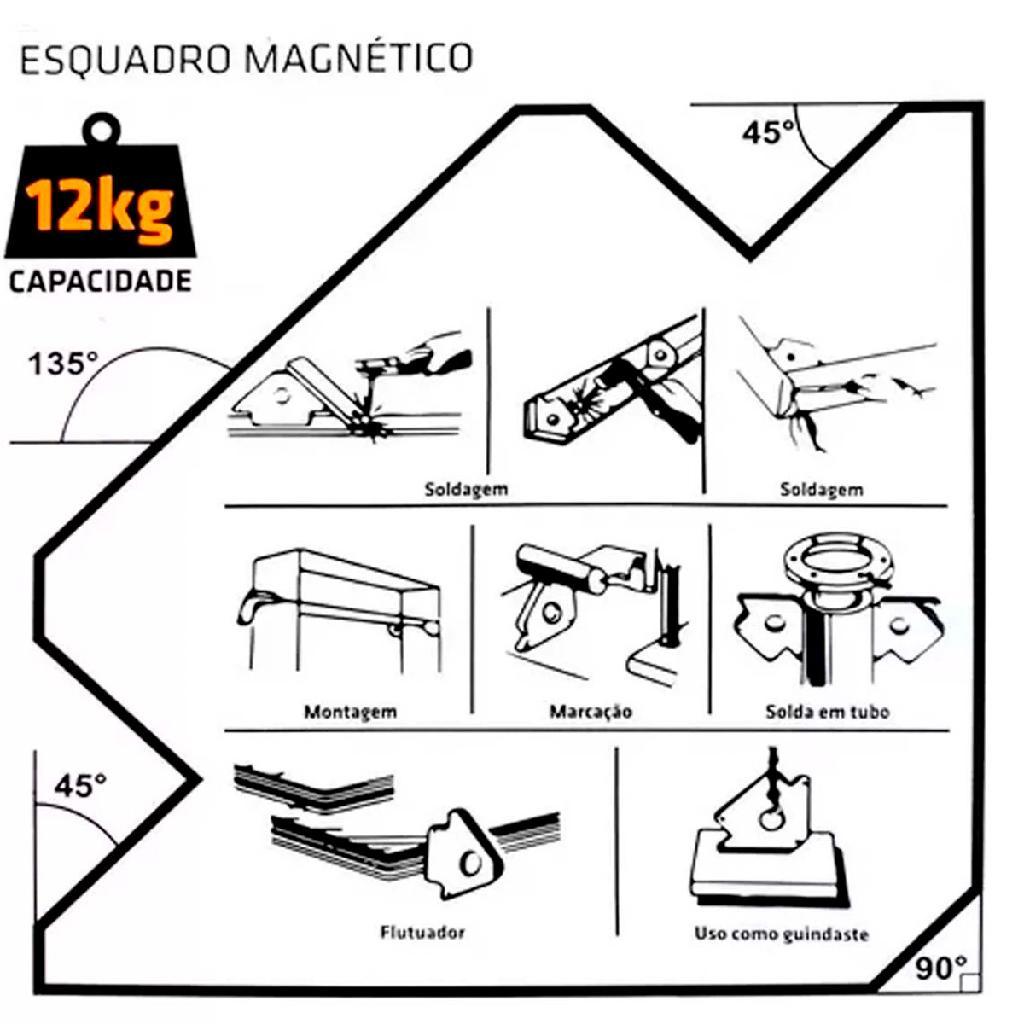 ESQUADRO MAGNÉTICO

12kg
CAPACIDADE

45°

135°

Soldagem

Soldagem

Montagem

Marcação

Solda em tubo

45°

Flutuador

Uso como guindaste

90°