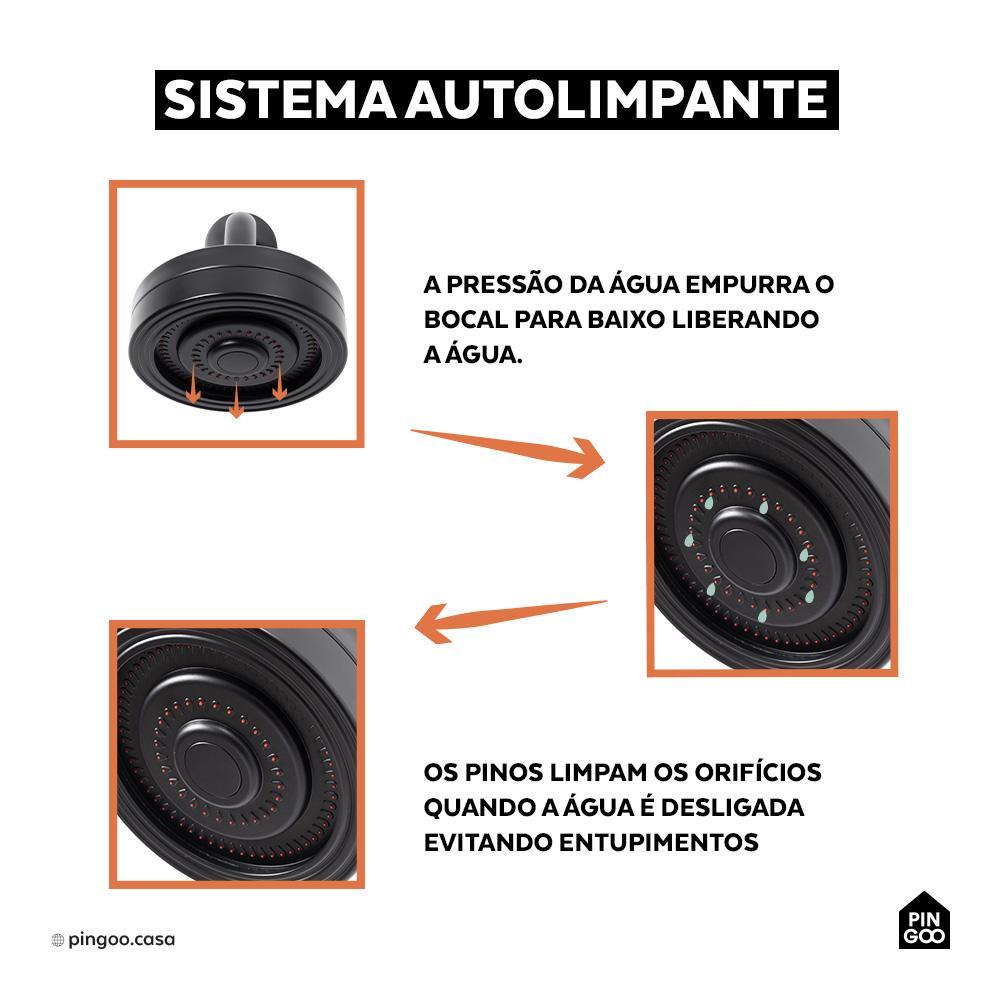 SISTEMA AUTOLIMPANTE

A PRESSÃO DA ÁGUA EMPURRA O BOCAL PARA BAIXO LIBERANDO A ÁGUA.

OS PINOS LIMPAM OS ORIFÍCIOS QUANDO A ÁGUA É DESLIGADA EVITANDO ENTUPIMENTOS

pingoo.casa

PIN GOO