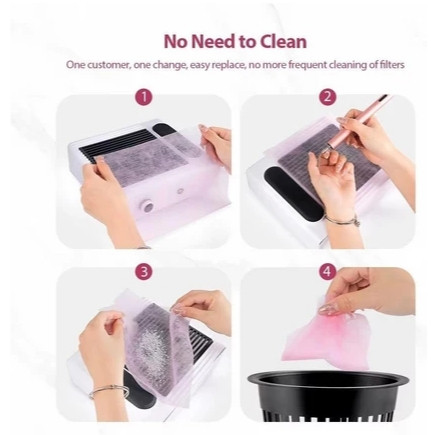 No Need to Clean

One customer, one change, easy replace, no more frequent cleaning of filters

1

2

3

4