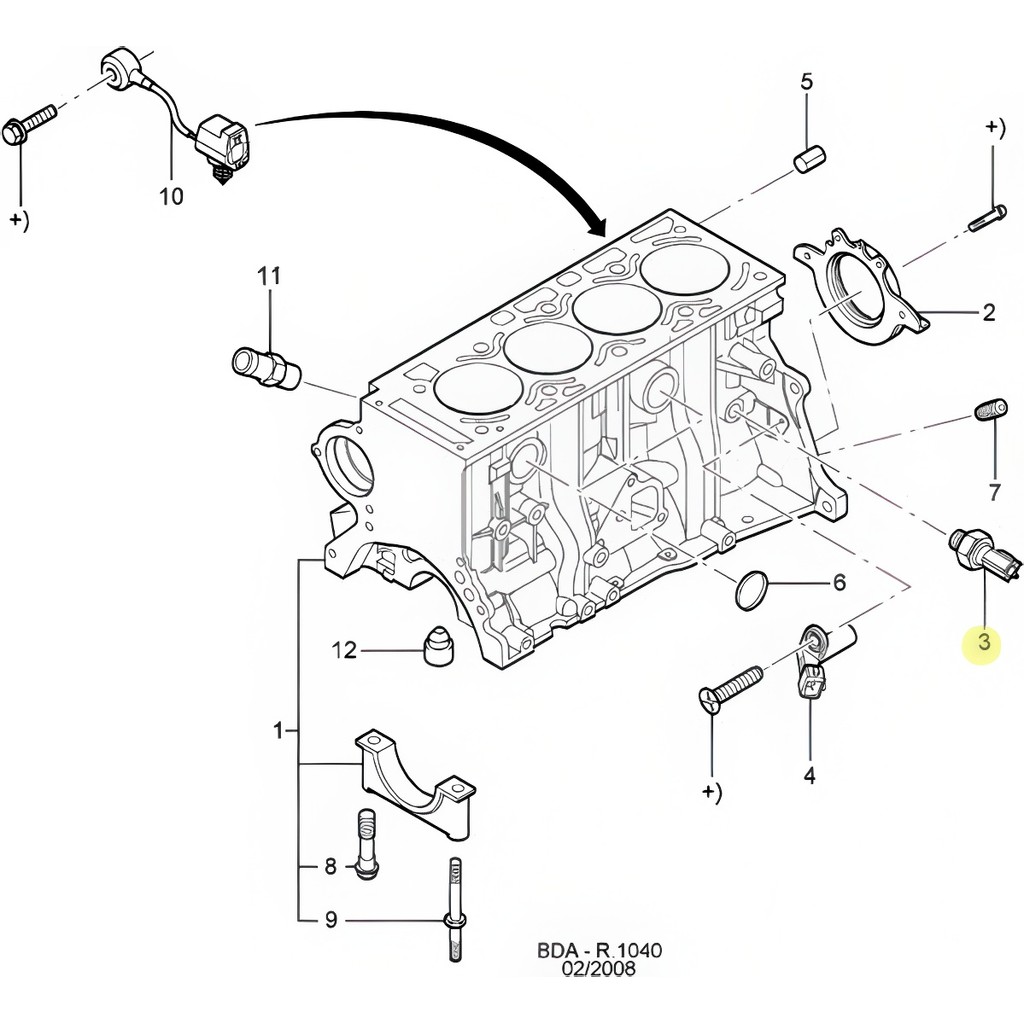 +)
10
5
+)
11
2
7
3
6
12
1
4
+)
8
9
BDA - R.1040
02/2008