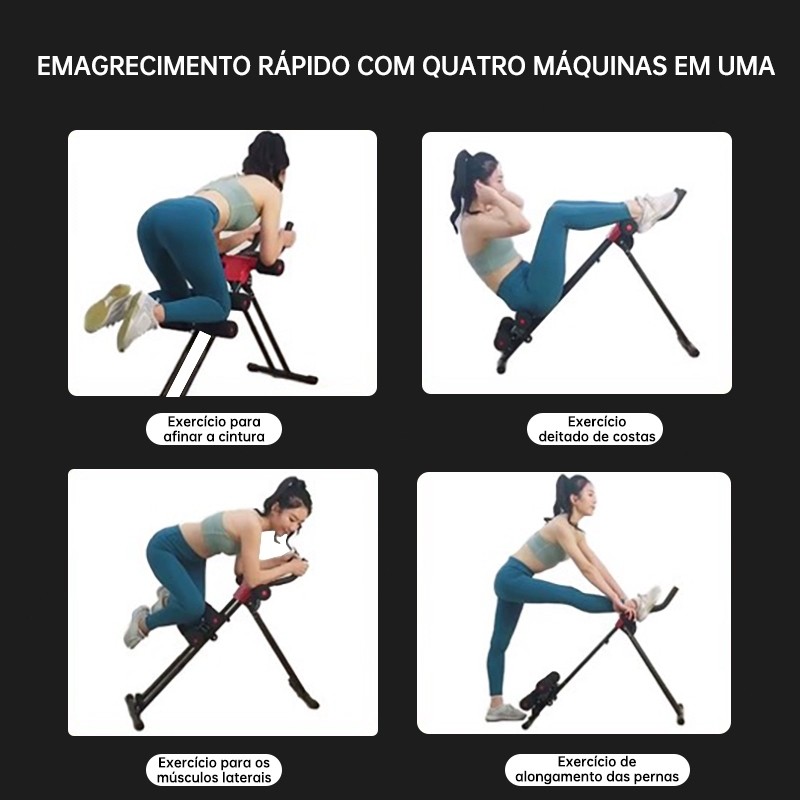 EMAGRECIMENTO RÁPIDO COM QUATRO MÁQUINAS EM UMA

Exercício para afinar a cintura

Exercício deitado de costas

Exercício para os músculos laterais

Exercício de alongamento das pernas