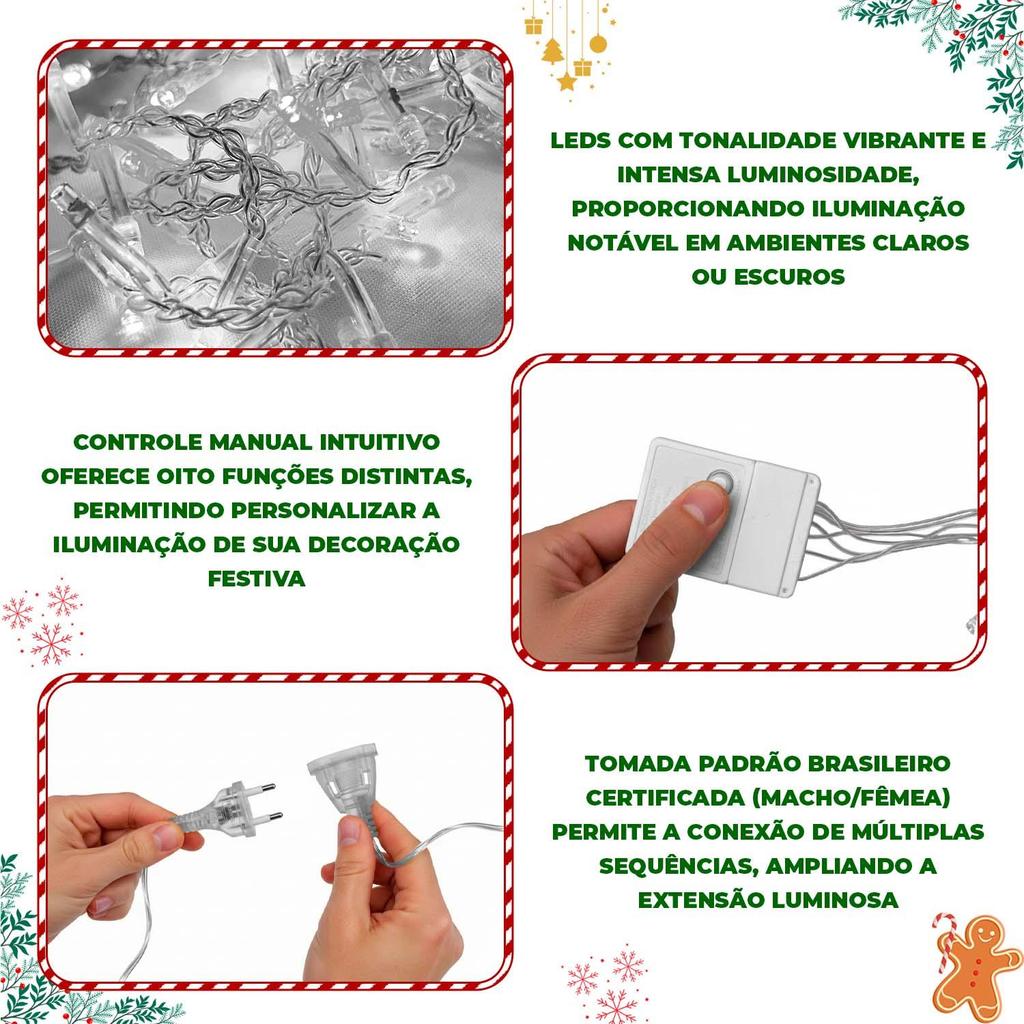 LEDS COM TONALIDADE VIBRANTE E INTENSA LUMINOSIDADE, PROPORCIONANDO ILUMINAÇÃO NOTÁVEL EM AMBIENTES CLAROS OU ESCUROS

CONTROLE MANUAL INTUITIVO OFERECE OITO FUNÇÕES DISTINTAS, PERMITINDO PERSONALIZAR A ILUMINAÇÃO DE SUA DECORAÇÃO FESTIVA

TOMADA PADRÃO BRASILEIRO CERTIFICADA (MACHO/FÊMEA) PERMITE A CONEXÃO DE MÚLTIPLAS SEQUÊNCIAS, AMPLIANDO A EXTENSÃO LUMINOSA