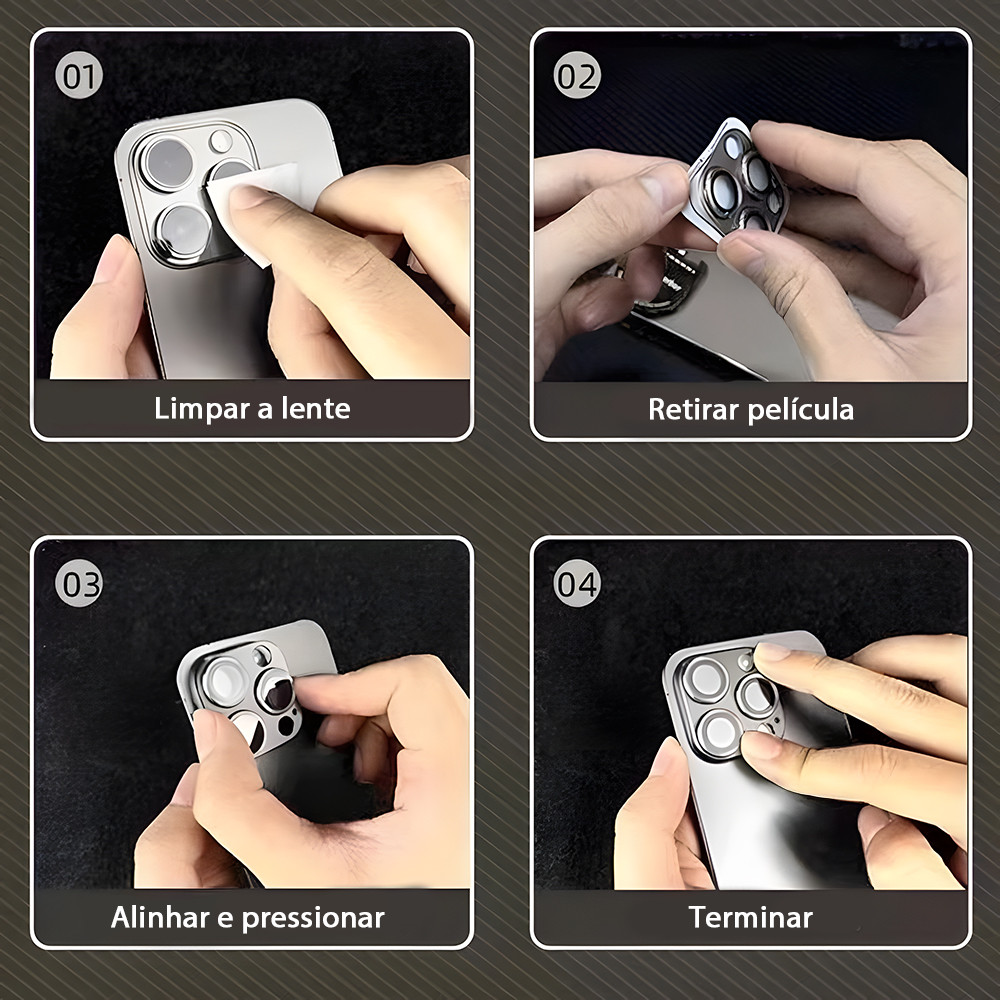 01

Limpar a lente

02

Retirar película

03

Alinhar e pressionar

04

Terminar