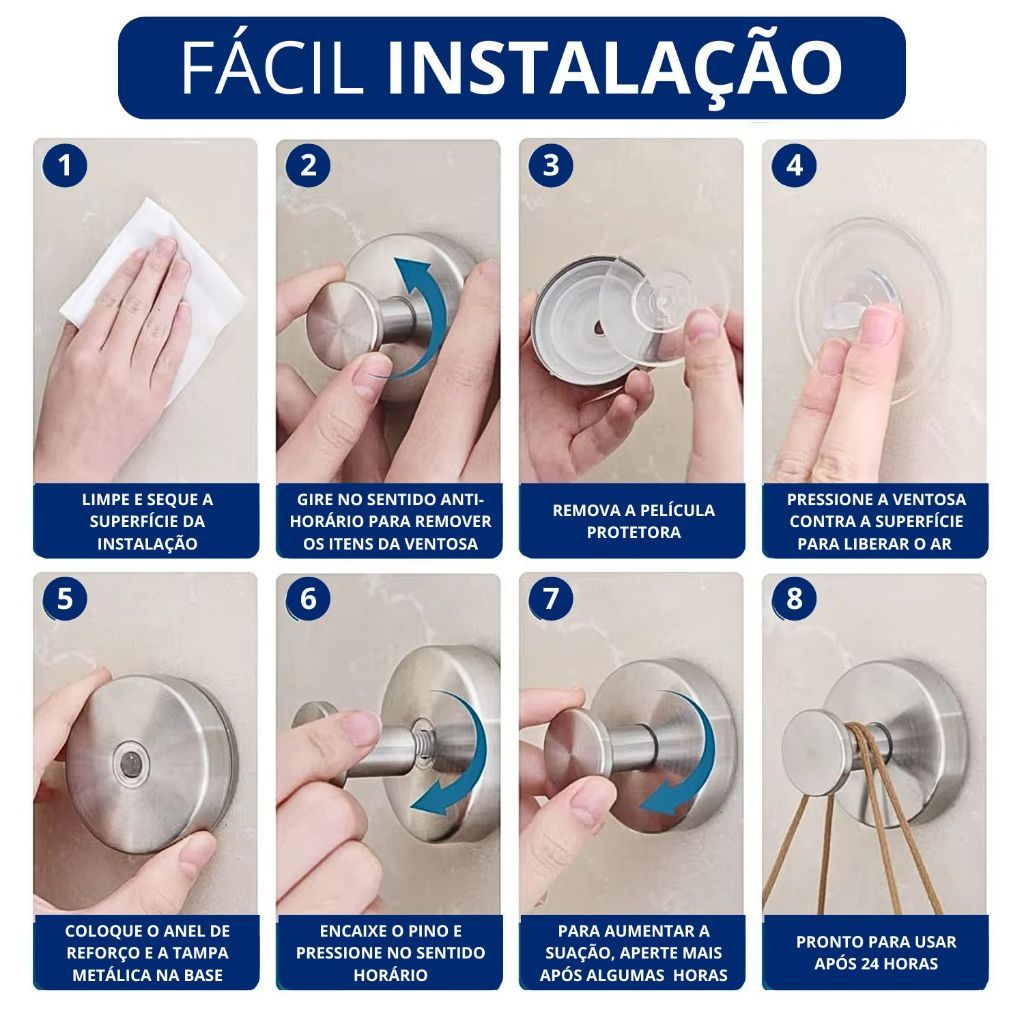 FÁCIL INSTALAÇÃO

1
LIMPE E SEQUE A SUPERFÍCIE DA INSTALAÇÃO

2
GIRE NO SENTIDO ANTI-HORÁRIO PARA REMOVER OS ITENS DA VENTOSA

3
REMOVA A PELÍCULA PROTETORA

4
PRESSIONE A VENTOSA CONTRA A SUPERFÍCIE PARA LIBERAR O AR

5
COLOQUE O ANEL DE REFORÇO E A TAMPA METÁLICA NA BASE

6
ENCAIXE O PINO E PRESSIONE NO SENTIDO HORÁRIO

7
PARA AUMENTAR A SUAÇÃO, APERTE MAIS APÓS ALGUMAS HORAS

8
PRONTO PARA USAR APÓS 24 HORAS