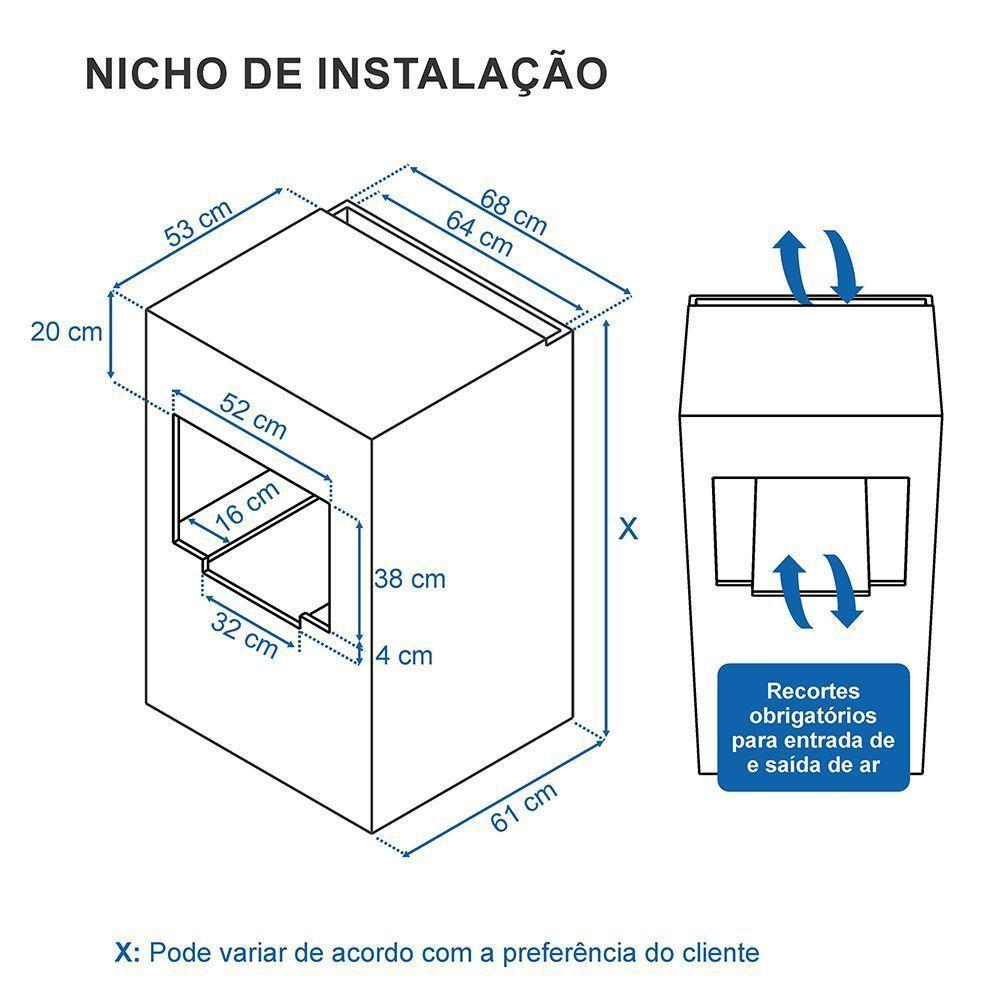 NICHO DE INSTALAÇÃO

53 cm

68 cm

64 cm

20 cm

52 cm

16 cm

38 cm

32 cm

4 cm

X

61 cm

Recortes obrigatórios para entrada de e saída de ar

X: Pode variar de acordo com a preferência do cliente