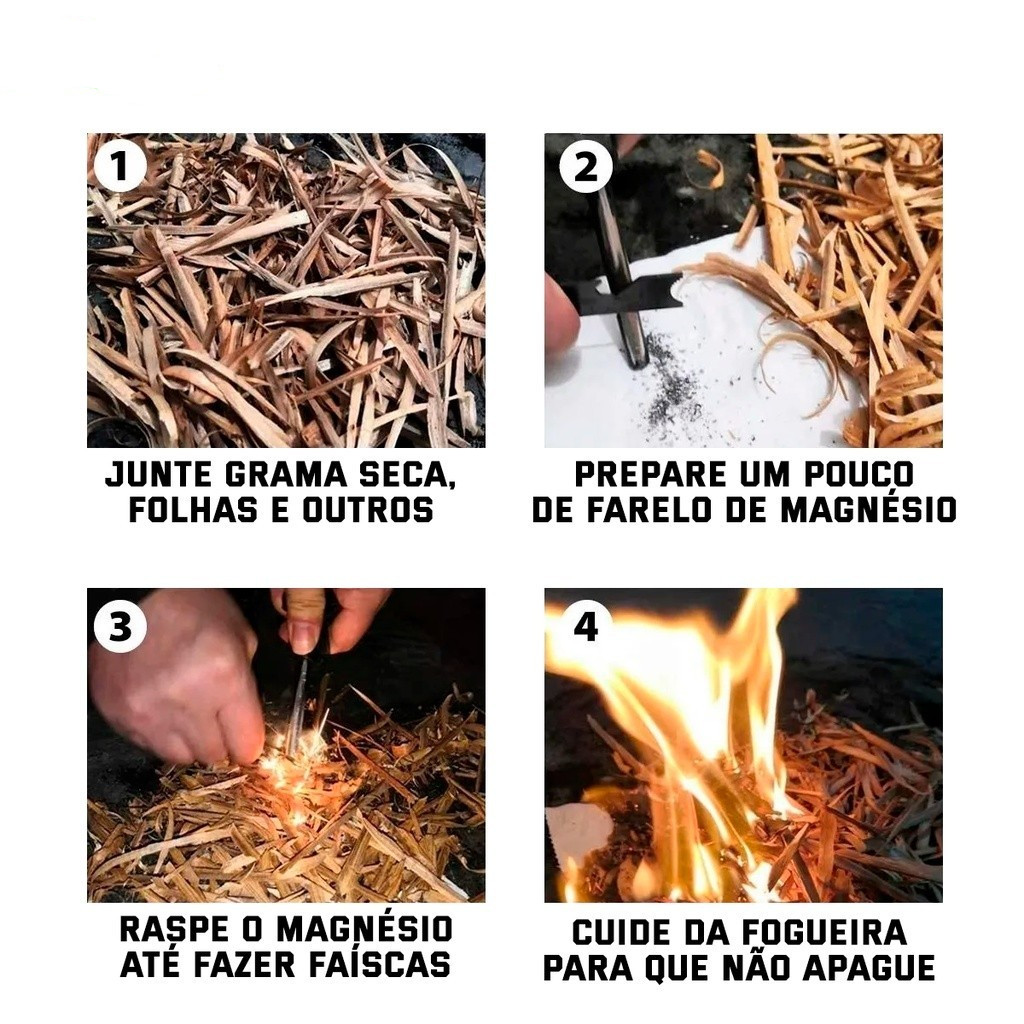 1

JUNTE GRAMA SECA, FOLHAS E OUTROS

2

PREPARE UM POUCO DE FARELO DE MAGNÉSIO

3

RASPE O MAGNÉSIO ATÉ FAZER FAÍSCAS

4

CUIDE DA FOGUEIRA PARA QUE NÃO APAGUE