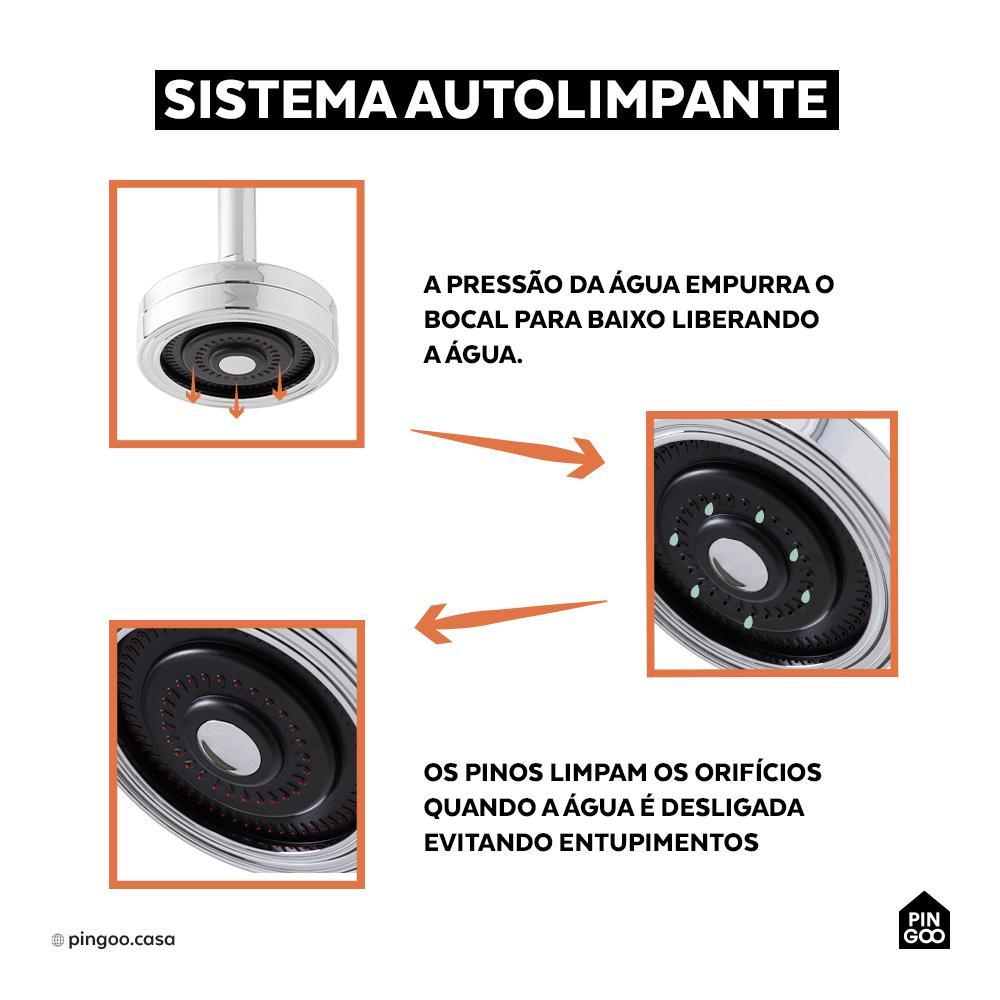 SISTEMA AUTOLIMPANTE

A PRESSÃO DA ÁGUA EMPURRA O BOCAL PARA BAIXO LIBERANDO A ÁGUA.

OS PINOS LIMPAM OS ORIFÍCIOS QUANDO A ÁGUA É DESLIGADA EVITANDO ENTUPIMENTOS

pingoo.casa

PIN GOO