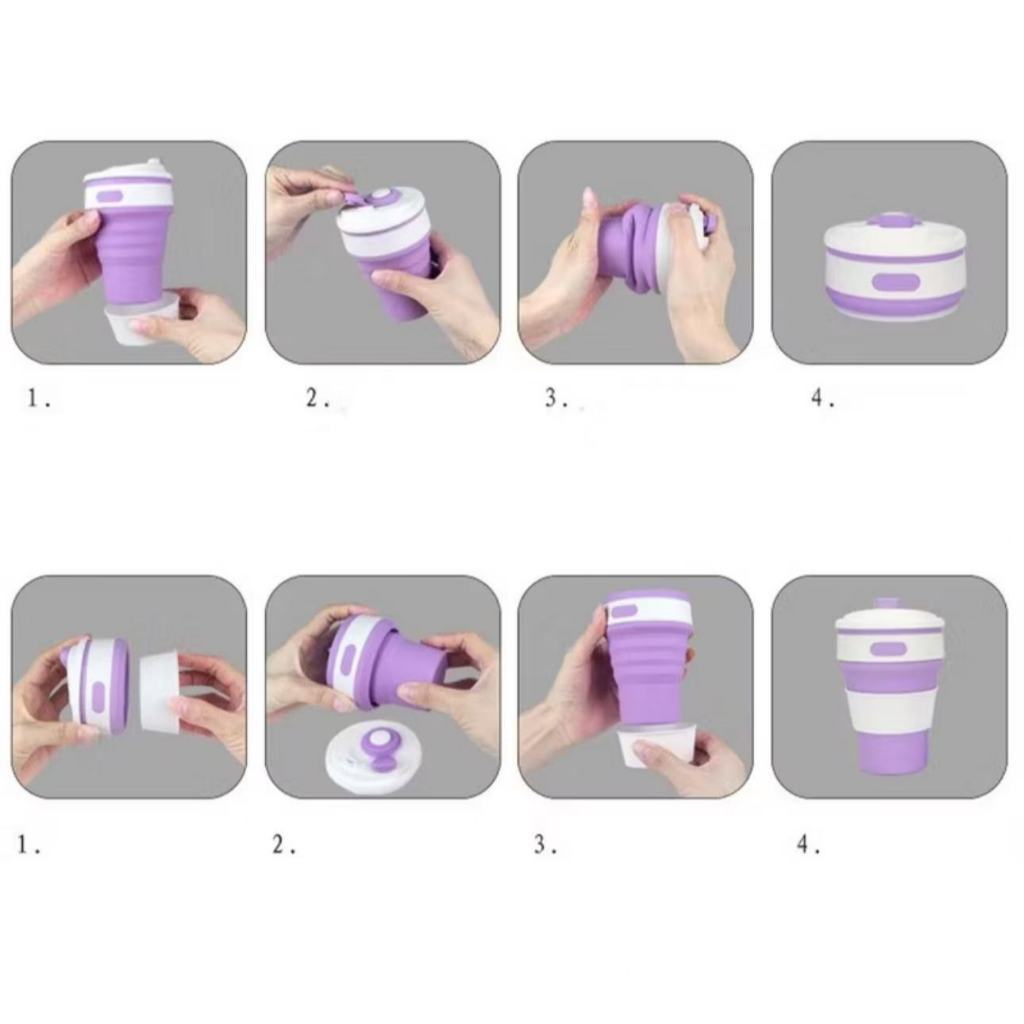 1.

2.

3.

4.

1.

2.

3.

4.