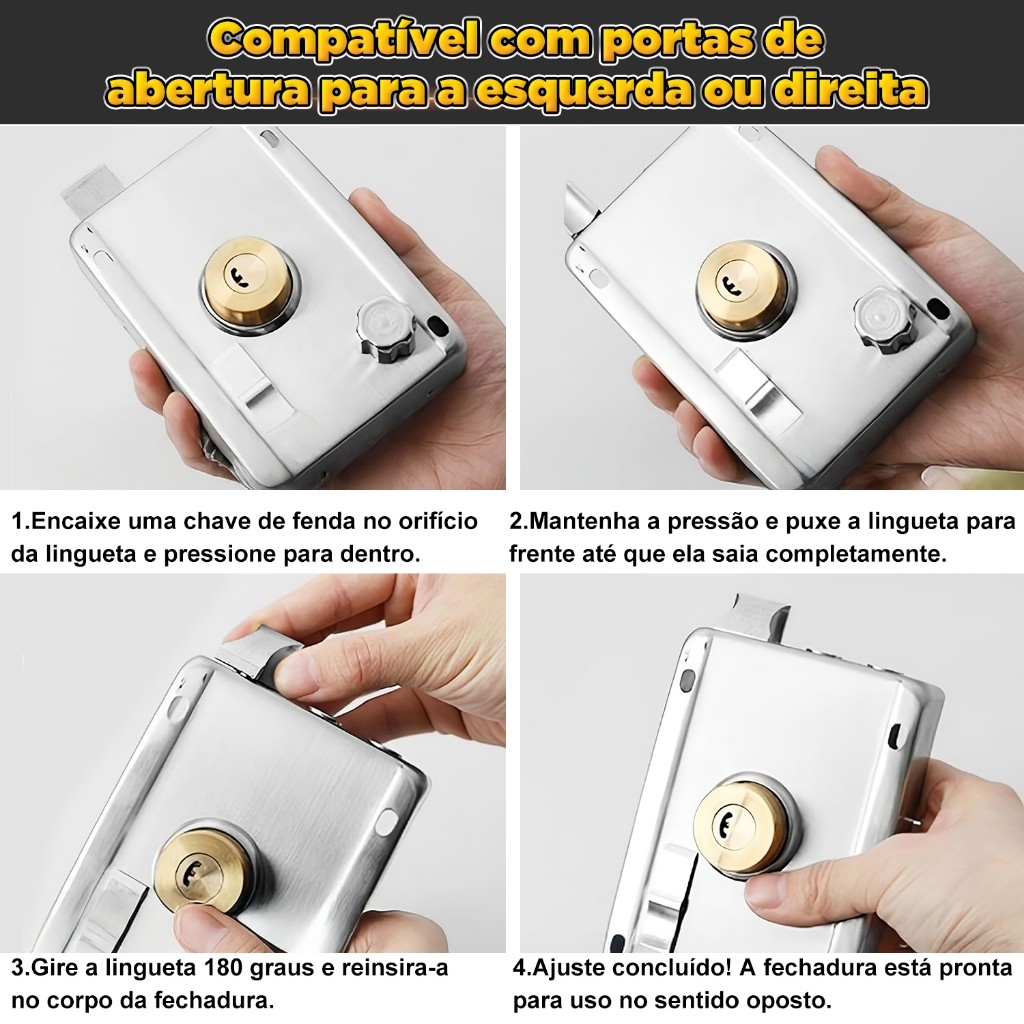 Compatível com portas de abertura para a esquerda ou direita

1.Encaixe uma chave de fenda no orifício da lingueta e pressione para dentro.

2.Mantenha a pressão e puxe a lingueta para frente até que ela saia completamente.

3.Gire a lingueta 180 graus e reinsira-a no corpo da fechadura.

4.Ajuste concluído! A fechadura está pronta para uso no sentido oposto.