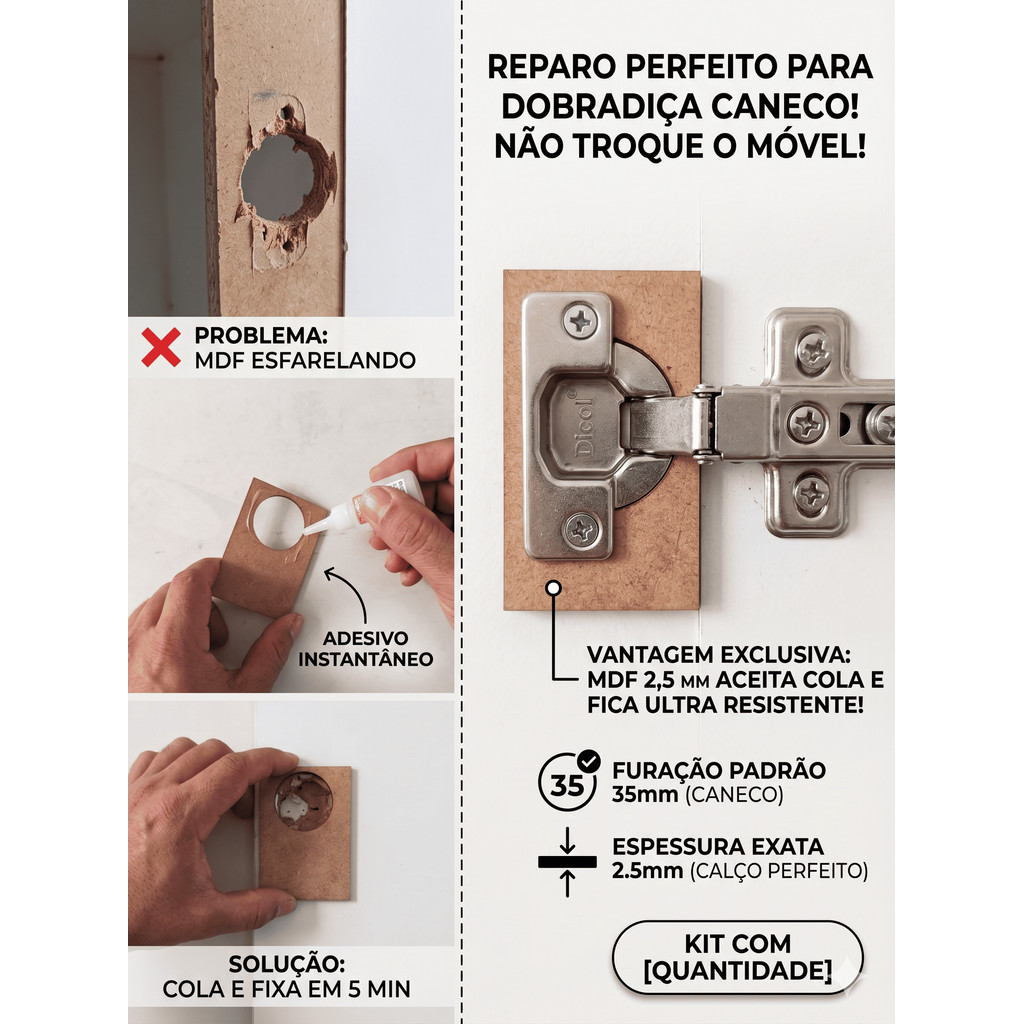 PROBLEMA:
MDF ESFARELANDO

ADESIVO
INSTANTÂNEO

SOLUÇÃO:
COLA E FIXA EM 5 MIN

REPARO PERFEITO PARA DOBRADIÇA CANECO! NÃO TROQUE O MÓVEL!

Dicol

VANTAGEM EXCLUSIVA:
MDF 2,5 MM ACEITA COLA E FICA ULTRA RESISTENTE!

35

FURAÇÃO PADRÃO
35mm (CANECO)

ESPESSURA EXATA
2.5mm (CALÇO PERFEITO)

KIT COM
[QUANTIDADE]