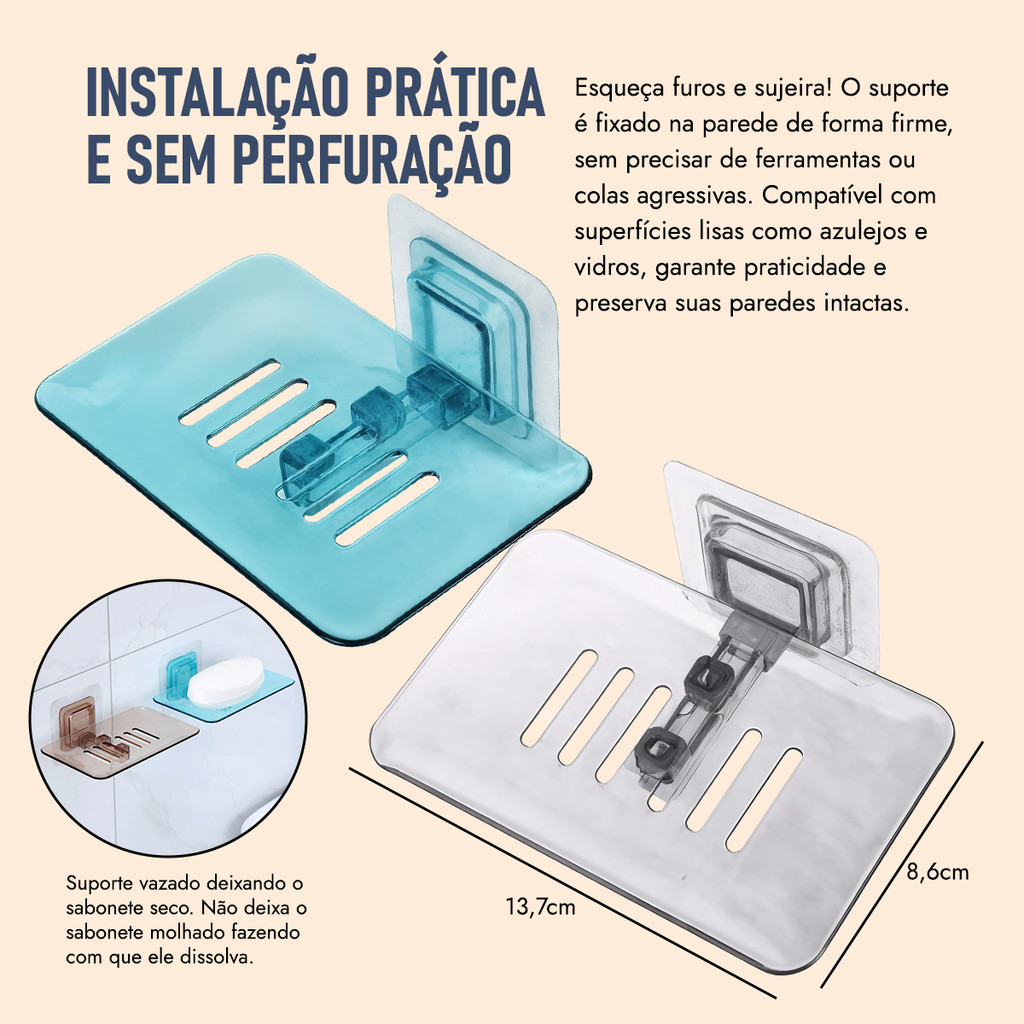 INSTALAÇÃO PRÁTICA E SEM PERFURAÇÃO

Esqueça furos e sujeira! O suporte é fixado na parede de forma firme, sem precisar de ferramentas ou colas agressivas. Compatível com superfícies lisas como azulejos e vidros, garante praticidade e preserva suas paredes intactas.

Suporte vazado deixando o sabonete seco. Não deixa o sabonete molhado fazendo com que ele dissolva.

13,7cm

8,6cm