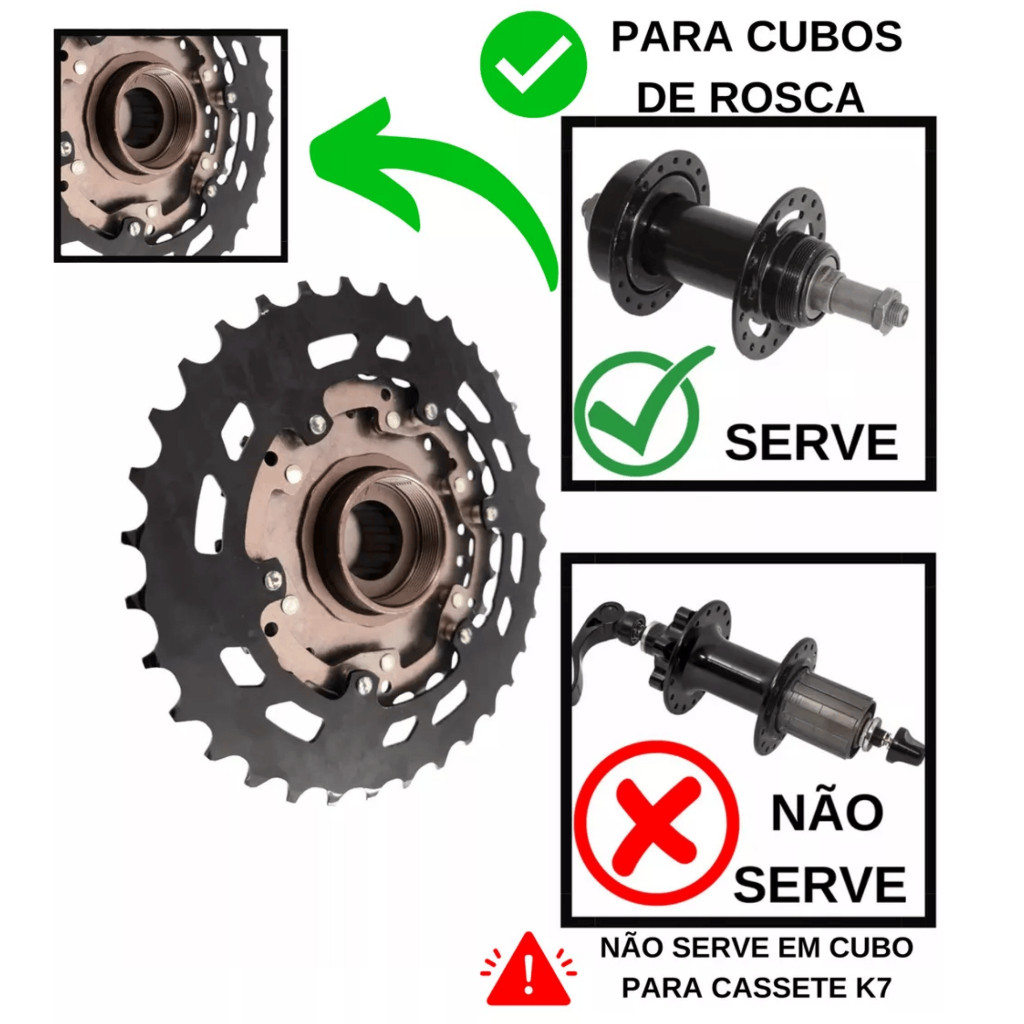 PARA CUBOS DE ROSCA

SERVE

NÃO SERVE

NÃO SERVE EM CUBO PARA CASSETE K7