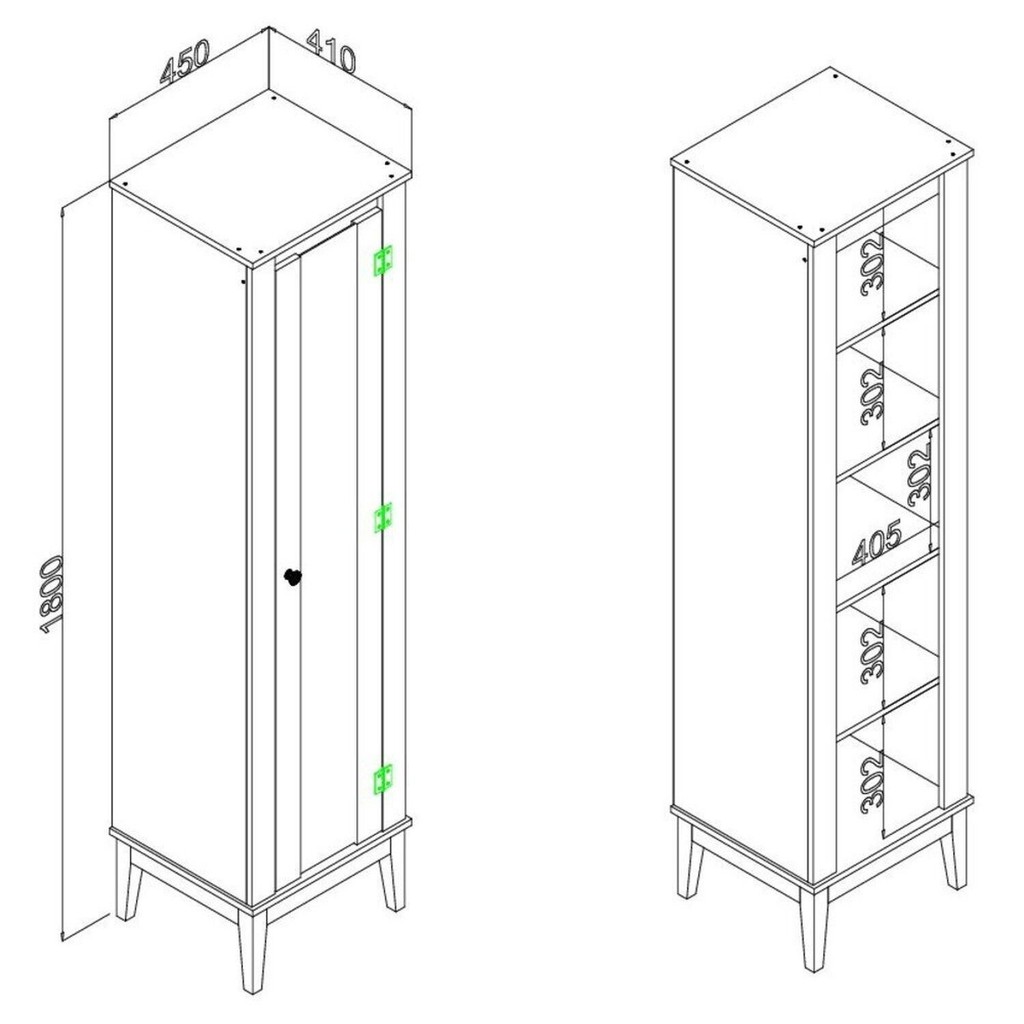 450
410
1800
302
302
302
405
302
302