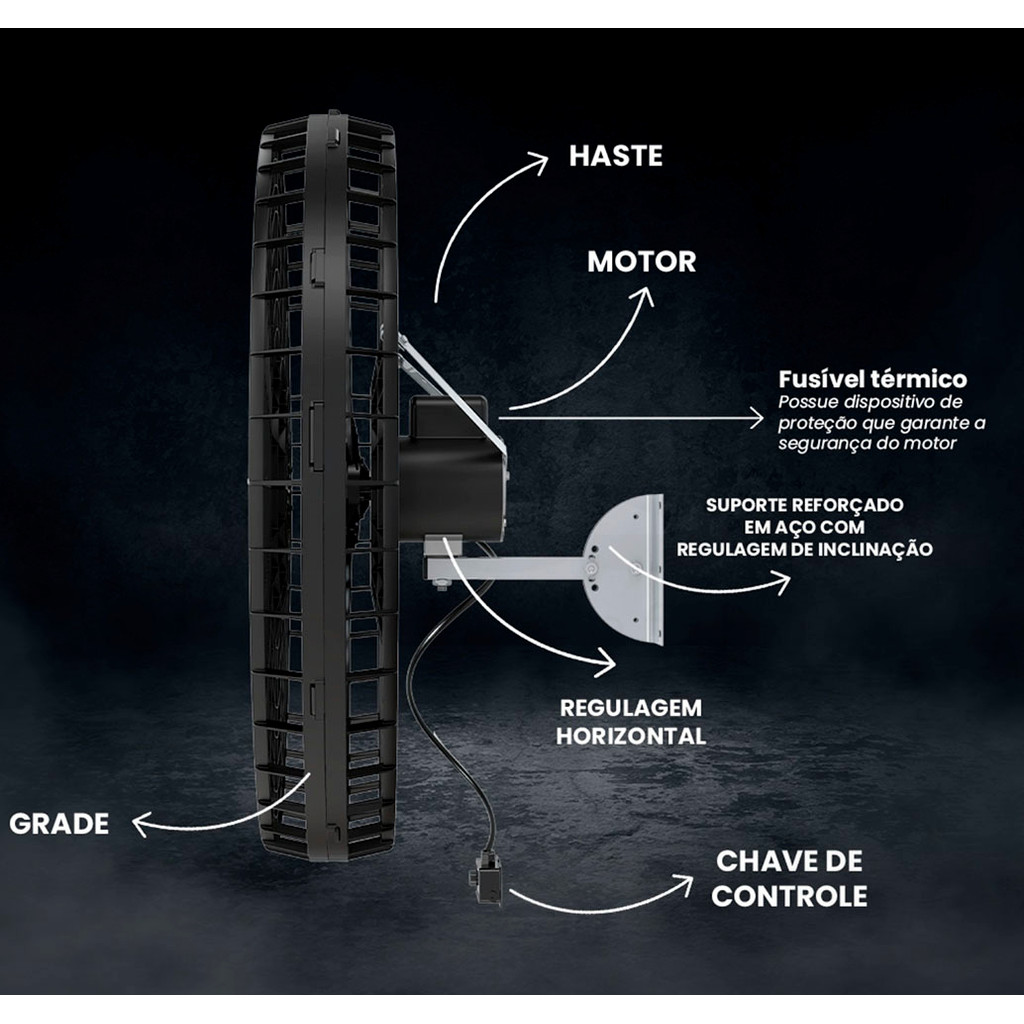 HASTE

MOTOR

Fusível térmico
Possue dispositivo de proteção que garante a segurança do motor

SUPORTE REFORÇADO EM AÇO COM REGULAGEM DE INCLINAÇÃO

REGULAGEM HORIZONTAL

GRADE

CHAVE DE CONTROLE