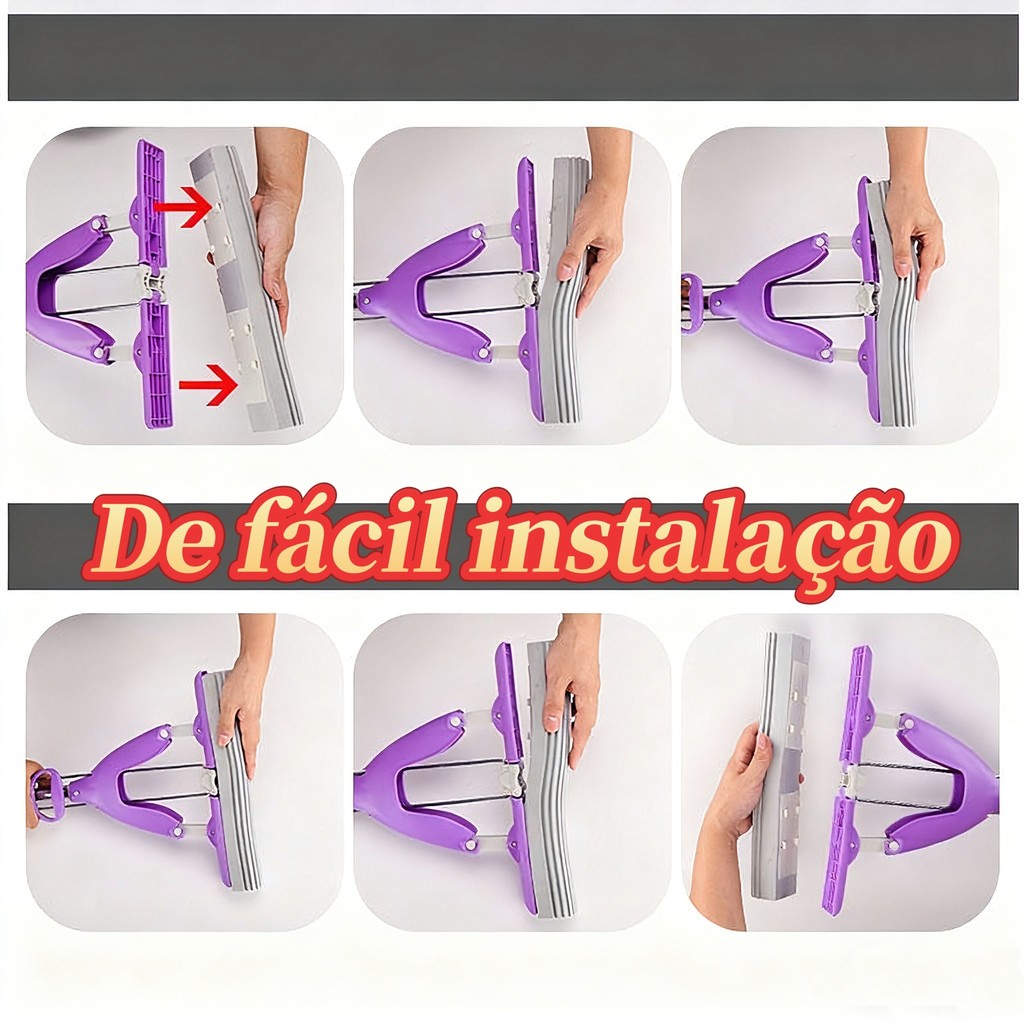 De fácil instalação