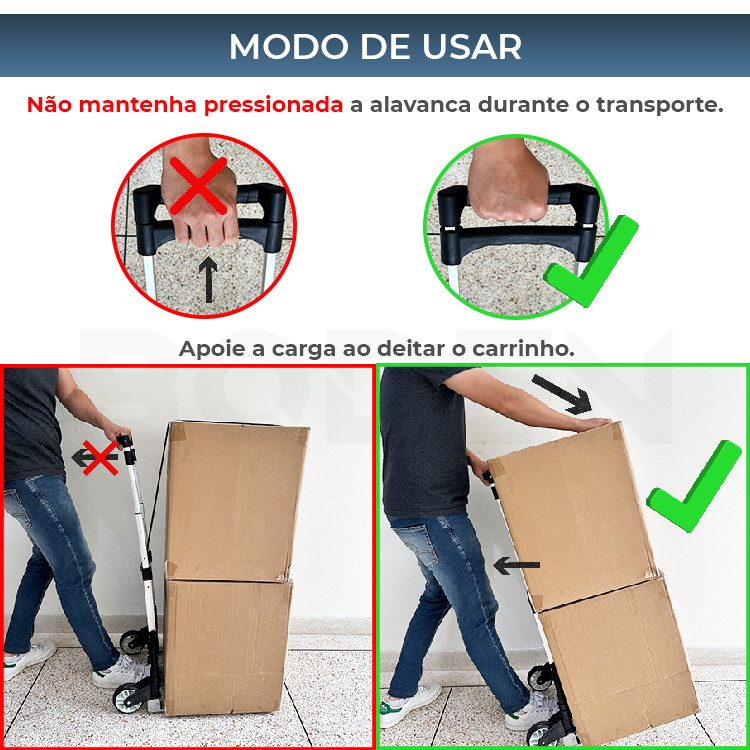 MODO DE USAR

Não mantenha pressionada a alavanca durante o transporte.

Apoie a carga ao deitar o carrinho.