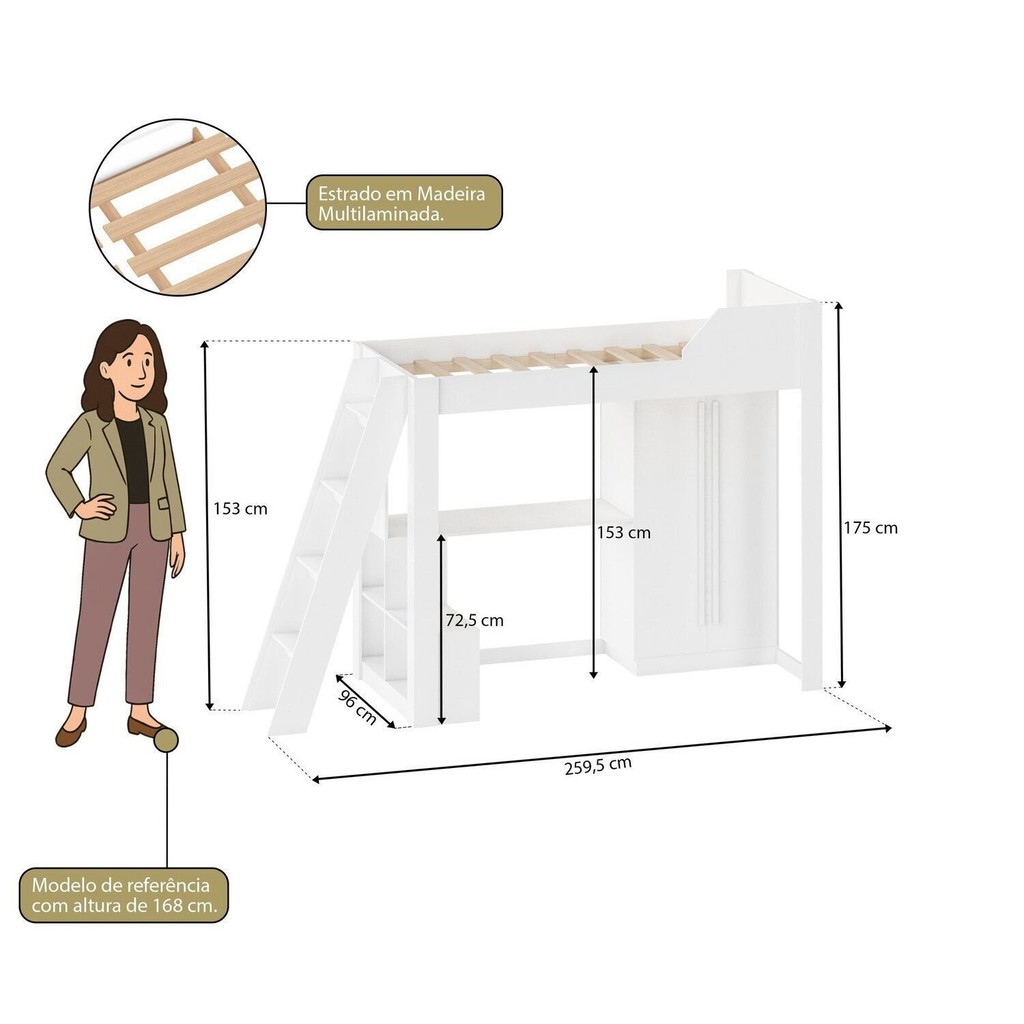 Estrado em Madeira Multilaminada.

153 cm

153 cm

175 cm

72,5 cm

96 cm

259,5 cm

Modelo de referência com altura de 168 cm.