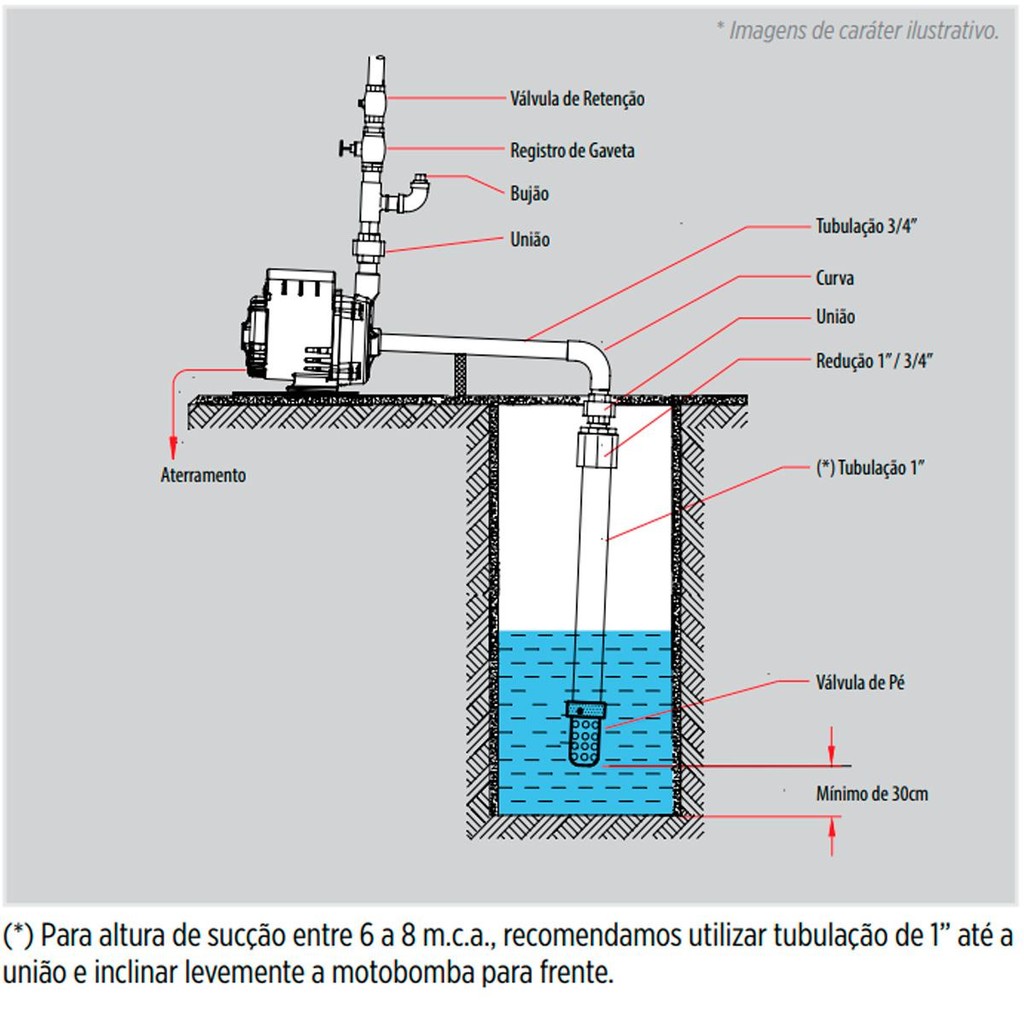 * Imagens de caráter ilustrativo.

Válvula de Retenção

Registro de Gaveta

Bujão

União

Tubulação 3/4"

Curva

União

Redução 1" / 3/4"

Aterramento

(*) Tubulação 1"

Válvula de Pé

Mínimo de 30cm

(*) Para altura de sucção entre 6 a 8 m.c.a., recomendamos utilizar tubulação de 1" até a união e inclinar levemente a motobomba para frente.