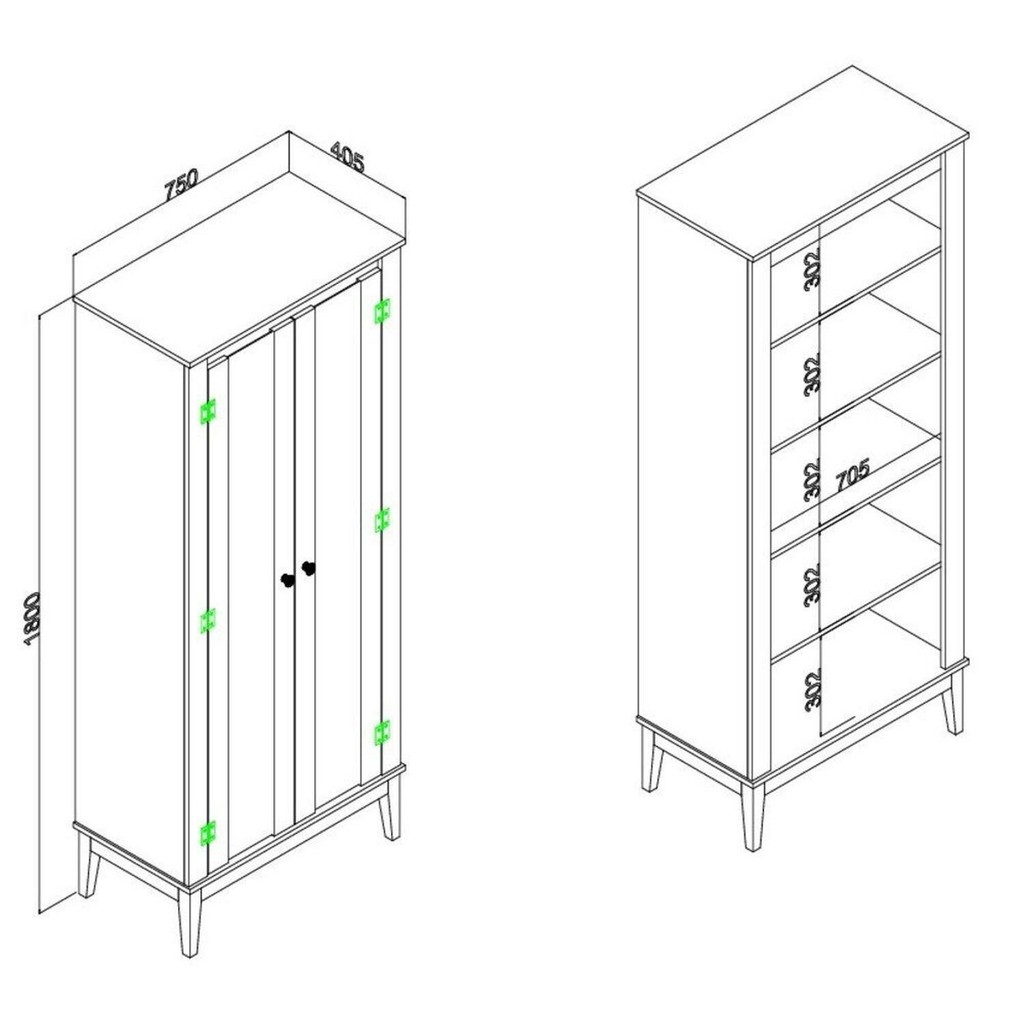 750
405
1800
302
302
302
705
302
302