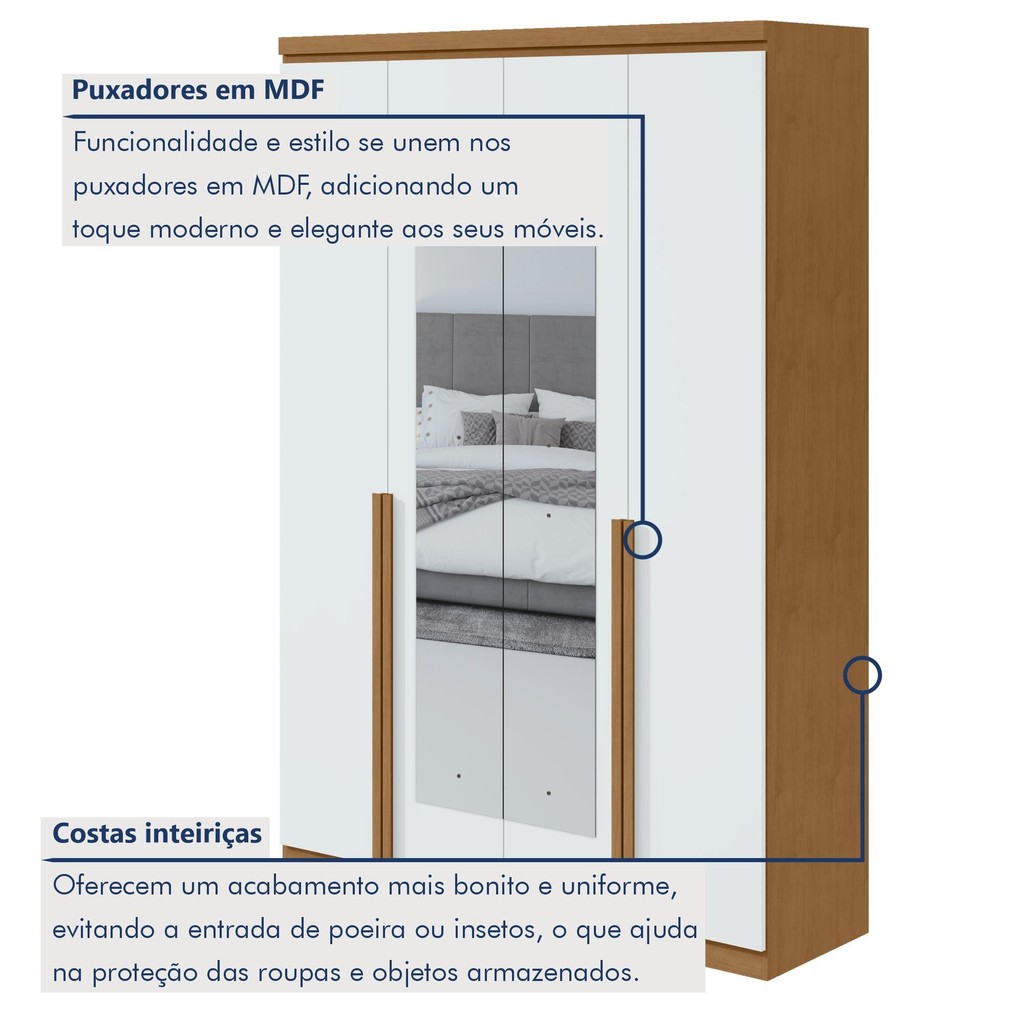 Puxadores em MDF

Funcionalidade e estilo se unem nos puxadores em MDF, adicionando um toque moderno e elegante aos seus móveis.

Costas inteiriças

Oferecem um acabamento mais bonito e uniforme, evitando a entrada de poeira ou insetos, o que ajuda na proteção das roupas e objetos armazenados.