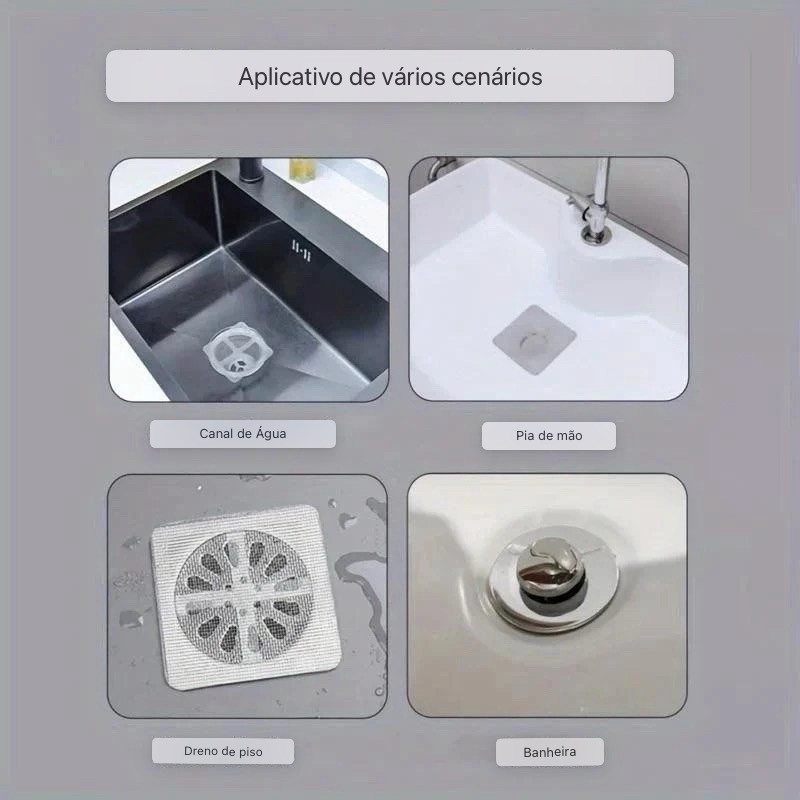 Aplicativo de vários cenários

Canal de Água

Pia de mão

Dreno de piso

Banheira