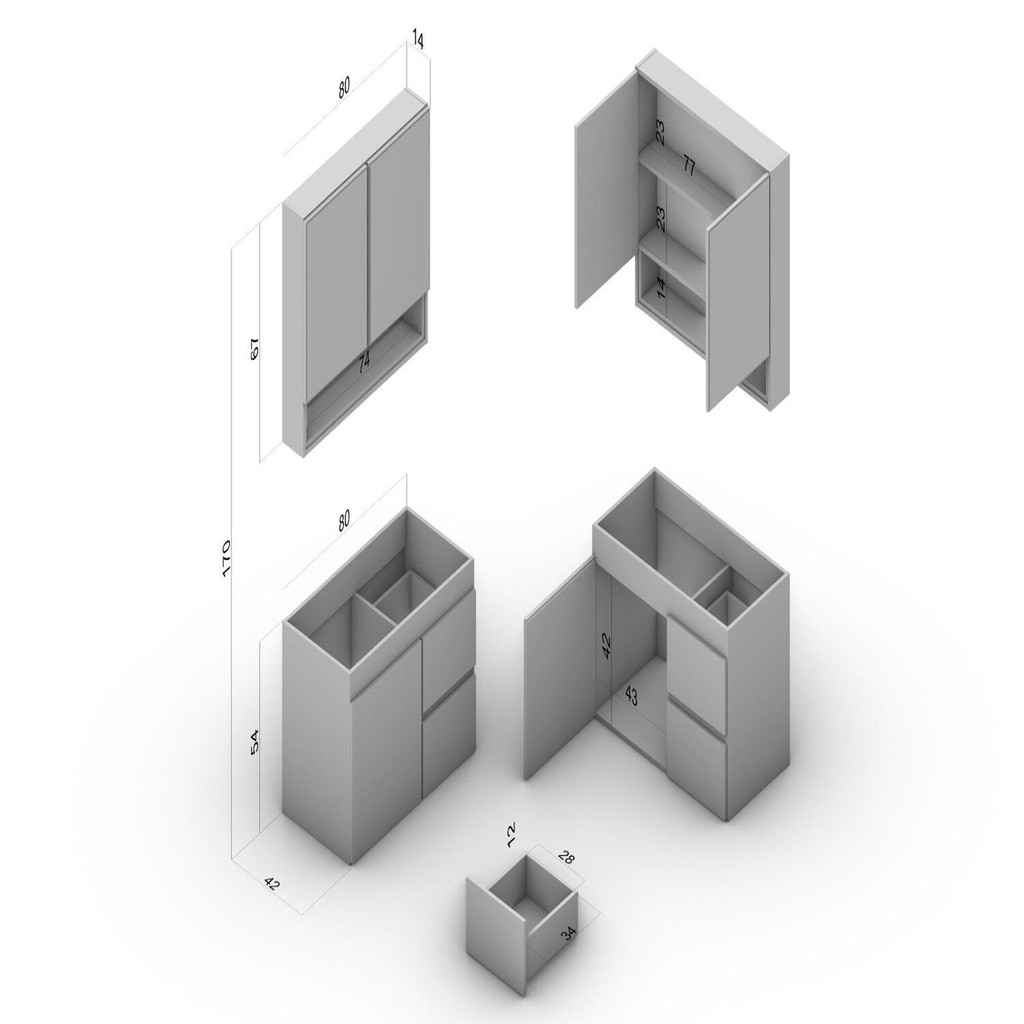 14
80
67
74
23
77
23
14
170
80
54
42
42
43
12
28
34