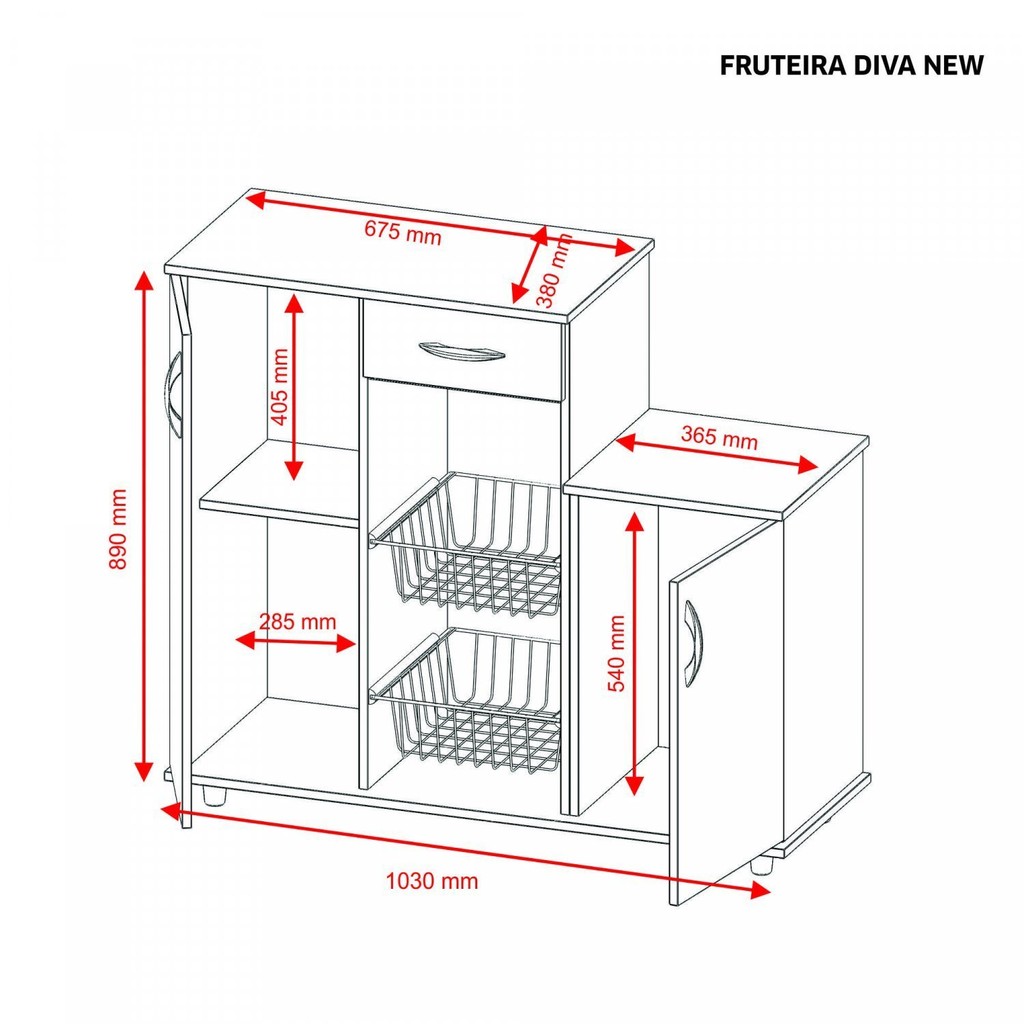 FRUTEIRA DIVA NEW

675 mm

380 mm

405 mm

365 mm

890 mm

285 mm

540 mm

1030 mm