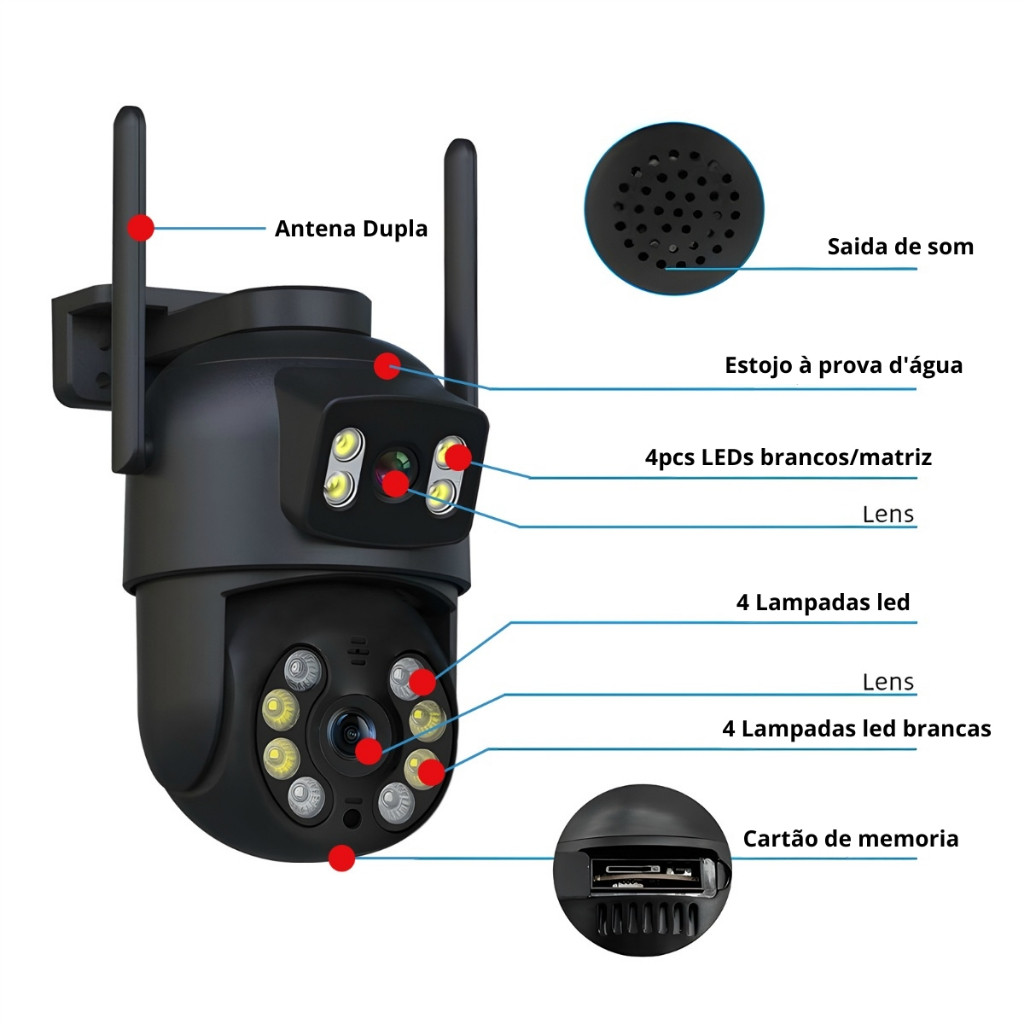 Antena Dupla

Saida de som

Estojo à prova d'água

4pcs LEDs brancos/matriz

Lens

4 Lampadas led

Lens

4 Lampadas led brancas

Cartão de memoria