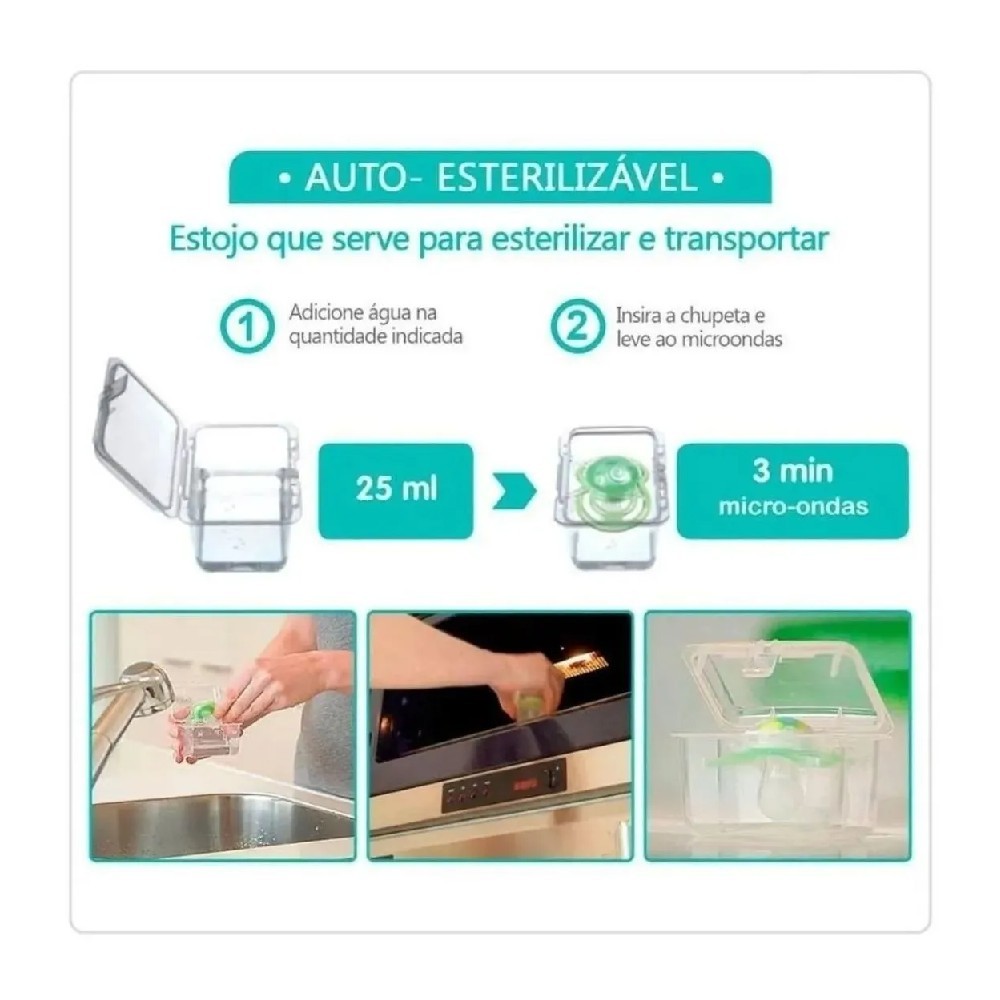 • AUTO- ESTERILIZÁVEL •

Estojo que serve para esterilizar e transportar

1 Adicione água na quantidade indicada

2 Insira a chupeta e leve ao microondas

25 ml

3 min
micro-ondas