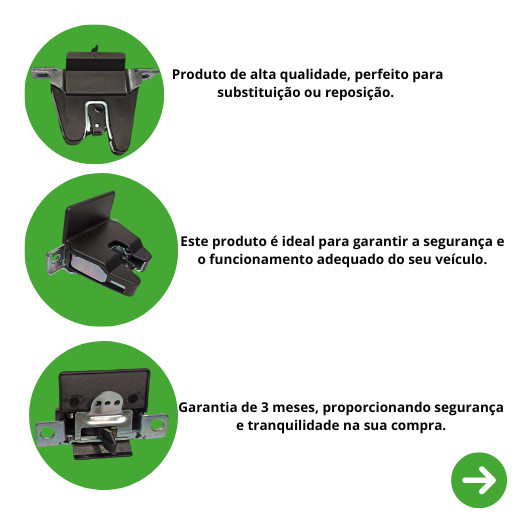 Produto de alta qualidade, perfeito para substituição ou reposição.

Este produto é ideal para garantir a segurança e o funcionamento adequado do seu veículo.

Garantia de 3 meses, proporcionando segurança e tranquilidade na sua compra.