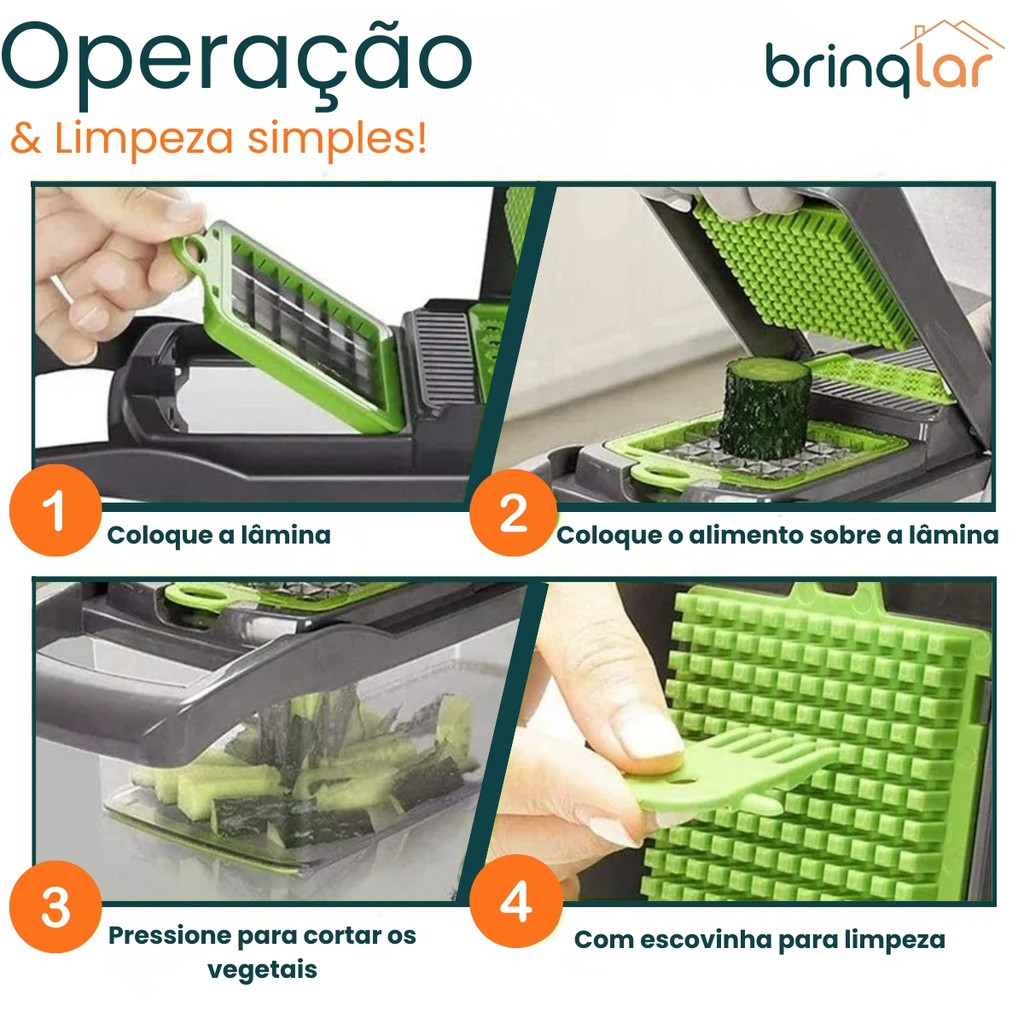 Operação
& Limpeza simples!

brinqlar

1
Coloque a lâmina

2
Coloque o alimento sobre a lâmina

3
Pressione para cortar os vegetais

4
Com escovinha para limpeza