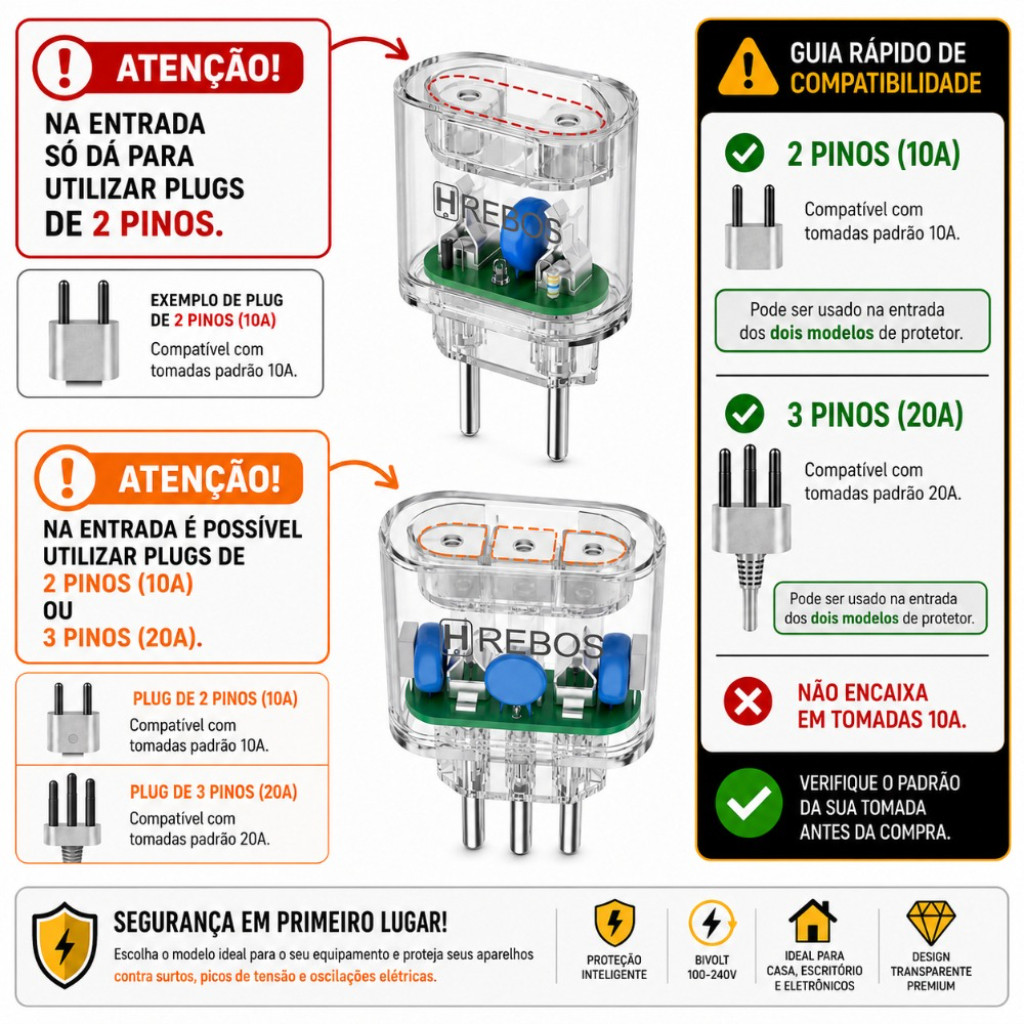 ATENÇÃO!

NA ENTRADA SÓ DÁ PARA UTILIZAR PLUGS DE 2 PINOS.

EXEMPLO DE PLUG DE 2 PINOS (10A)
Compatível com tomadas padrão 10A.

HREBOS

ATENÇÃO!

NA ENTRADA É POSSÍVEL UTILIZAR PLUGS DE 2 PINOS (10A) OU 3 PINOS (20A).

PLUG DE 2 PINOS (10A)
Compatível com tomadas padrão 10A.

PLUG DE 3 PINOS (20A)
Compatível com tomadas padrão 20A.

HREBOS

GUIA RÁPIDO DE COMPATIBILIDADE

2 PINOS (10A)
Compatível com tomadas padrão 10A.
Pode ser usado na entrada dos dois modelos de protetor.

3 PINOS (20A)
Compatível com tomadas padrão 20A.
Pode ser usado na entrada dos dois modelos de protetor.

NÃO ENCAIXA EM TOMADAS 10A.

VERIFIQUE O PADRÃO DA SUA TOMADA ANTES DA COMPRA.

SEGURANÇA EM PRIMEIRO LUGAR!
Escolha o modelo ideal para o seu equipamento e proteja seus aparelhos contra surtos, picos de tensão e oscilações elétricas.

PROTEÇÃO INTELIGENTE

BIVOLT 100-240V

IDEAL PARA CASA, ESCRITÓRIO E ELETRÔNICOS

DESIGN TRANSPARENTE PREMIUM