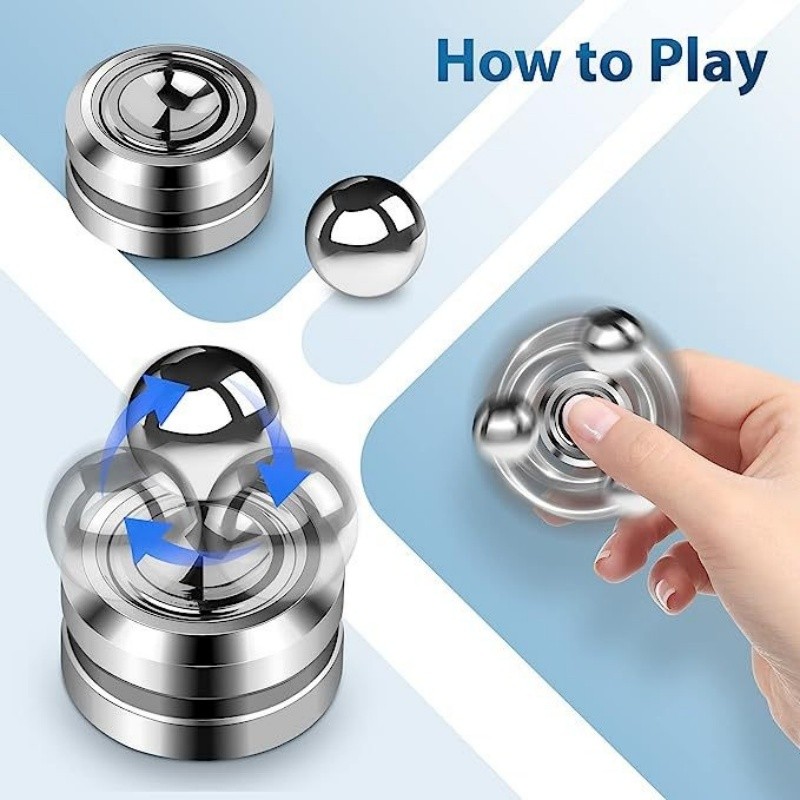 How to Play