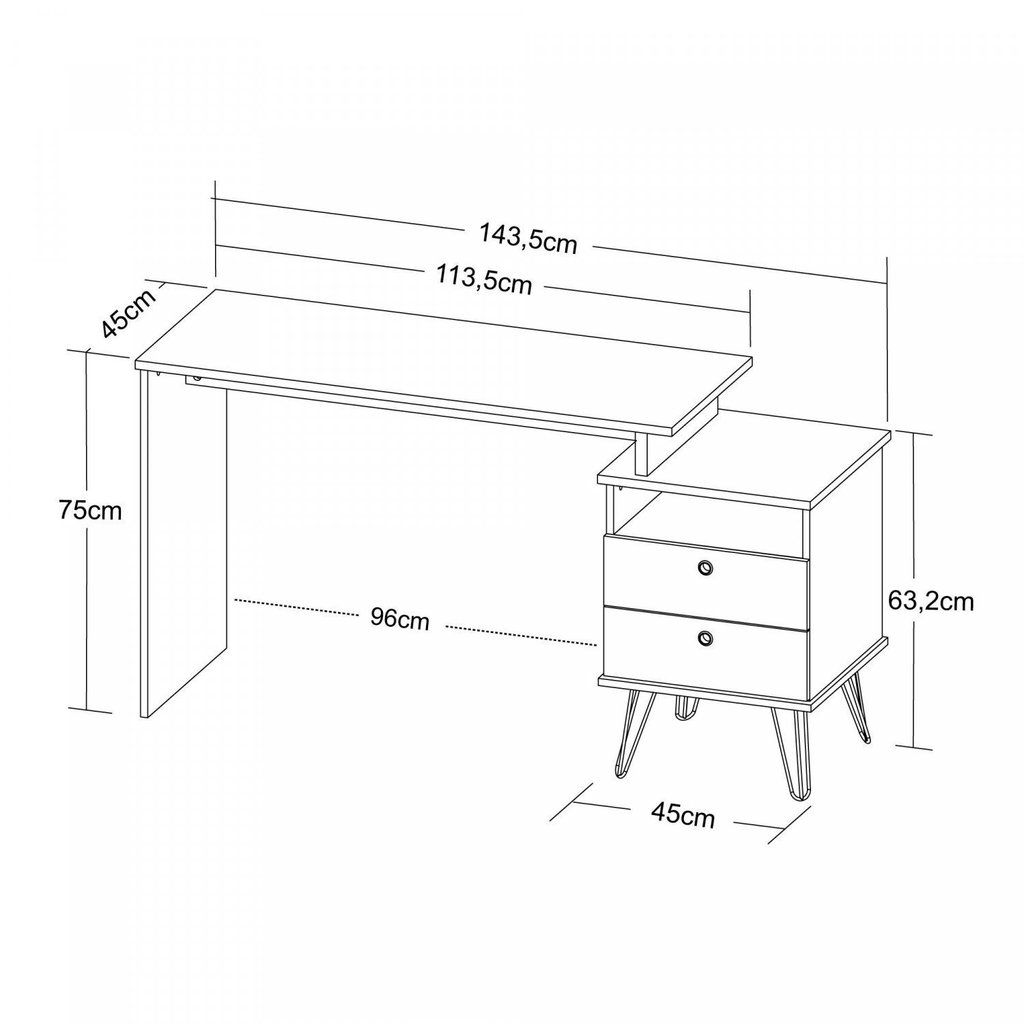 143,5cm
113,5cm
45cm
75cm
96cm
63,2cm
45cm