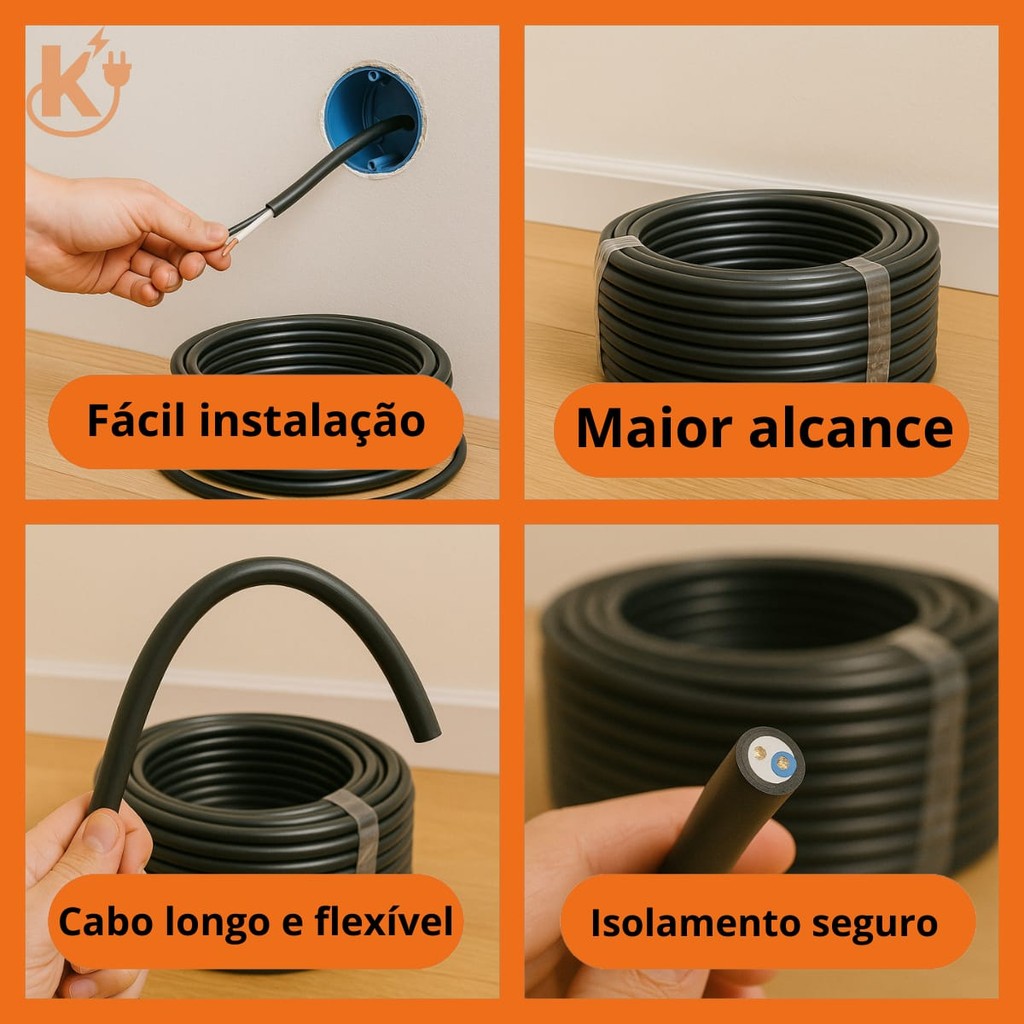 K

Fácil instalação

Maior alcance

Cabo longo e flexível

Isolamento seguro