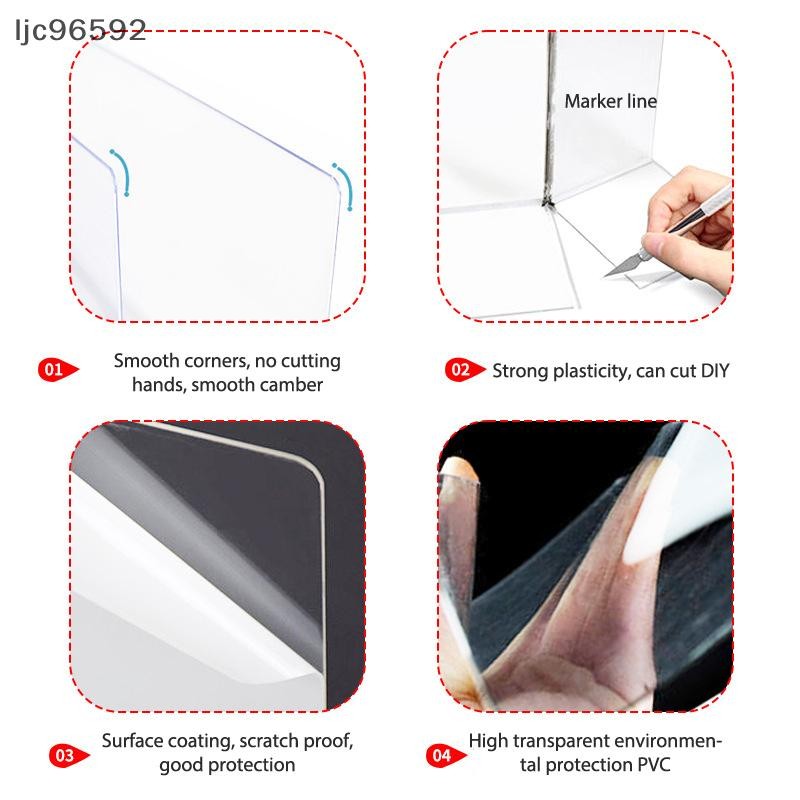 ljc96592

Marker line

01 Smooth corners, no cutting hands, smooth camber

02 Strong plasticity, can cut DIY

03 Surface coating, scratch proof, good protection

04 High transparent environmental protection PVC