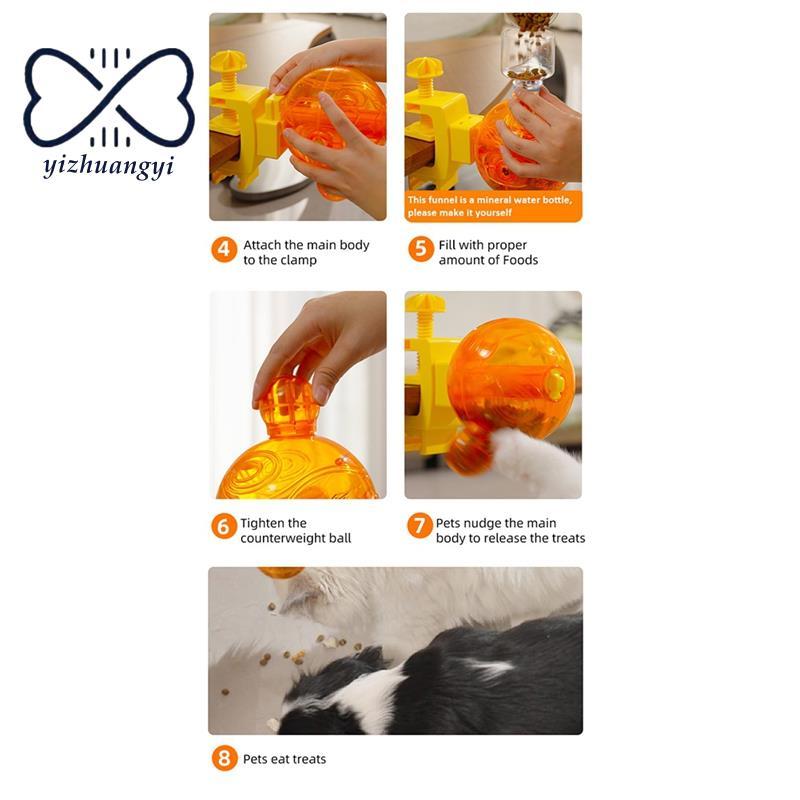 yizhuangyi

This funnel is a mineral water bottle, please make it yourself

4 Attach the main body to the clamp

5 Fill with proper amount of Foods

6 Tighten the counterweight ball

7 Pets nudge the main body to release the treats

8 Pets eat treats